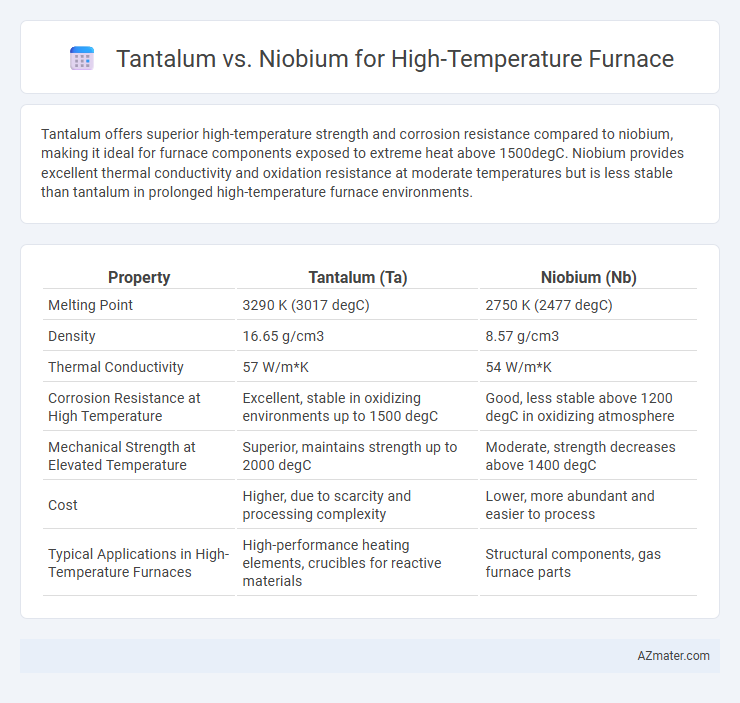 Tantalum vs. Niobium for High-Temperature Furnace

Tantalum offers superior high-temperature strength and corrosion resistance compared to niobium, making it ideal for furnace components exposed to extreme heat above 1500degC. Niobium provides excellent thermal conductivity and oxidation resistance at moderate temperatures but is less stable than tantalum in prolonged high-temperature furnace environments.

| Property | Tantalum (Ta) | Niobium (Nb) |
|---|---|---|
| Melting Point | 3290 K (3017 degC) | 2750 K (2477 degC) |
| Density | 16.65 g/cm3 | 8.57 g/cm3 |
| Thermal Conductivity | 57 W/m*K | 54 W/m*K |
| Corrosion Resistance at High Temperature | Excellent, stable in oxidizing environments up to 1500 degC | Good, less stable above 1200 degC in oxidizing atmosphere |
| Mechanical Strength at Elevated Temperature | Superior, maintains strength up to 2000 degC | Moderate, strength decreases above 1400 degC |
| Cost | Higher, due to scarcity and processing complexity | Lower, more abundant and easier to process |
| Typical Applications in High-Temperature Furnaces | High-performance heating elements, crucibles for reactive materials | Structural components, gas furnace parts |

AZmater.com