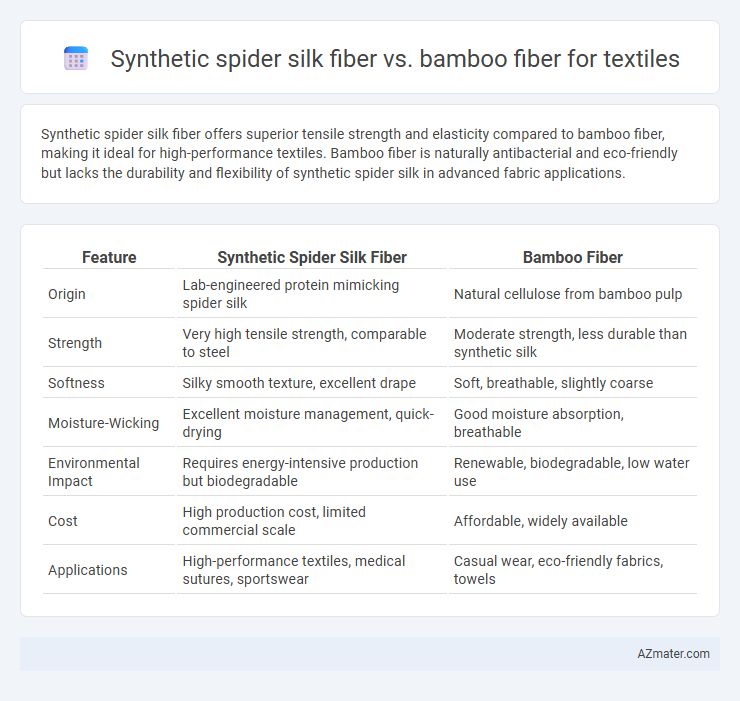 Synthetic spider silk fiber vs. bamboo fiber for textiles

Synthetic spider silk fiber offers superior tensile strength and elasticity compared to bamboo fiber, making it ideal for high-performance textiles. Bamboo fiber is naturally antibacterial and eco-friendly but lacks the durability and flexibility of synthetic spider silk in advanced fabric applications.

| Feature | Synthetic Spider Silk Fiber | Bamboo Fiber |
|---|---|---|
| Origin | Lab-engineered protein mimicking spider silk | Natural cellulose from bamboo pulp |
| Strength | Very high tensile strength, comparable to steel | Moderate strength, less durable than synthetic silk |
| Softness | Silky smooth texture, excellent drape | Soft, breathable, slightly coarse |
| Moisture-Wicking | Excellent moisture management, quick-drying | Good moisture absorption, breathable |
| Environmental Impact | Requires energy-intensive production but biodegradable | Renewable, biodegradable, low water use |
| Cost | High production cost, limited commercial scale | Affordable, widely available |
| Applications | High-performance textiles, medical sutures, sportswear | Casual wear, eco-friendly fabrics, towels |

AZmater.com