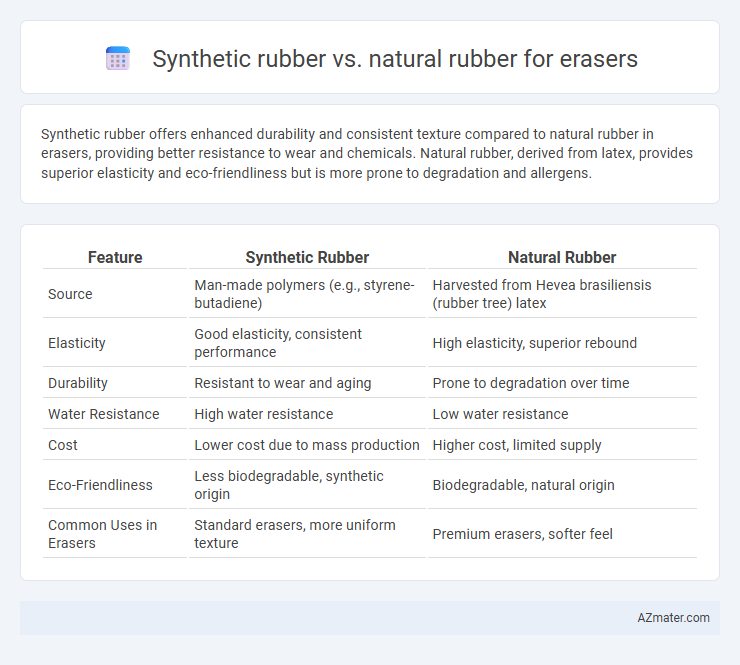 Synthetic rubber vs. natural rubber for erasers

Synthetic rubber offers enhanced durability and consistent texture compared to natural rubber in erasers, providing better resistance to wear and chemicals. Natural rubber, derived from latex, provides superior elasticity and eco-friendliness but is more prone to degradation and allergens.

| Feature | Synthetic Rubber | Natural Rubber |
|---|---|---|
| Source | Man-made polymers (e.g., styrene-butadiene) | Harvested from Hevea brasiliensis (rubber tree) latex |
| Elasticity | Good elasticity, consistent performance | High elasticity, superior rebound |
| Durability | Resistant to wear and aging | Prone to degradation over time |
| Water Resistance | High water resistance | Low water resistance |
| Cost | Lower cost due to mass production | Higher cost, limited supply |
| Eco-Friendliness | Less biodegradable, synthetic origin | Biodegradable, natural origin |
| Common Uses in Erasers | Standard erasers, more uniform texture | Premium erasers, softer feel |

AZmater.com