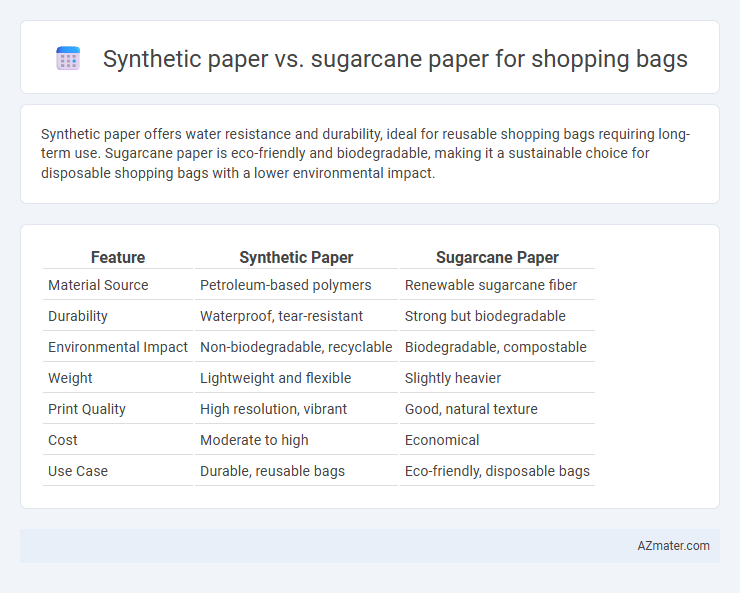 Synthetic paper vs. sugarcane paper for shopping bags

Synthetic paper offers water resistance and durability, ideal for reusable shopping bags requiring long-term use. Sugarcane paper is eco-friendly and biodegradable, making it a sustainable choice for disposable shopping bags with a lower environmental impact.

| Feature | Synthetic Paper | Sugarcane Paper |
|---|---|---|
| Material Source | Petroleum-based polymers | Renewable sugarcane fiber |
| Durability | Waterproof, tear-resistant | Strong but biodegradable |
| Environmental Impact | Non-biodegradable, recyclable | Biodegradable, compostable |
| Weight | Lightweight and flexible | Slightly heavier |
| Print Quality | High resolution, vibrant | Good, natural texture |
| Cost | Moderate to high | Economical |
| Use Case | Durable, reusable bags | Eco-friendly, disposable bags |

AZmater.com