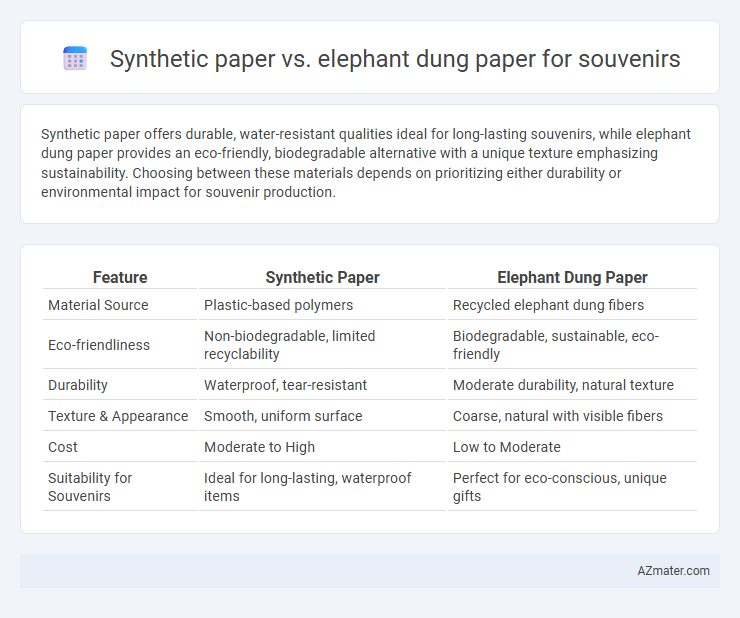 Synthetic paper vs. elephant dung paper for souvenirs

Synthetic paper offers durable, water-resistant qualities ideal for long-lasting souvenirs, while elephant dung paper provides an eco-friendly, biodegradable alternative with a unique texture emphasizing sustainability. Choosing between these materials depends on prioritizing either durability or environmental impact for souvenir production.

| Feature | Synthetic Paper | Elephant Dung Paper |
|---|---|---|
| Material Source | Plastic-based polymers | Recycled elephant dung fibers |
| Eco-friendliness | Non-biodegradable, limited recyclability | Biodegradable, sustainable, eco-friendly |
| Durability | Waterproof, tear-resistant | Moderate durability, natural texture |
| Texture & Appearance | Smooth, uniform surface | Coarse, natural with visible fibers |
| Cost | Moderate to High | Low to Moderate |
| Suitability for Souvenirs | Ideal for long-lasting, waterproof items | Perfect for eco-conscious, unique gifts |

AZmater.com