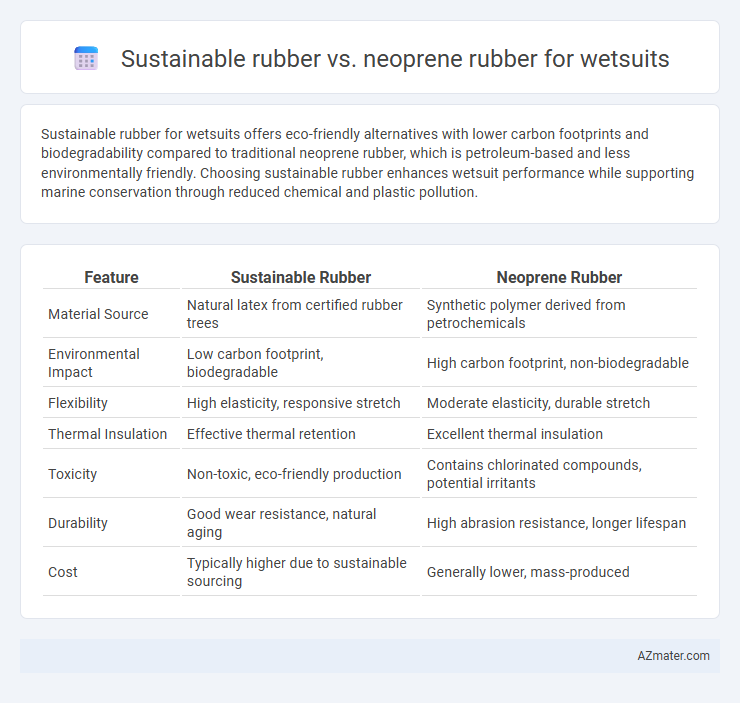 Sustainable rubber vs. neoprene rubber for wetsuits

Sustainable rubber for wetsuits offers eco-friendly alternatives with lower carbon footprints and biodegradability compared to traditional neoprene rubber, which is petroleum-based and less environmentally friendly. Choosing sustainable rubber enhances wetsuit performance while supporting marine conservation through reduced chemical and plastic pollution.

| Feature | Sustainable Rubber | Neoprene Rubber |
|---|---|---|
| Material Source | Natural latex from certified rubber trees | Synthetic polymer derived from petrochemicals |
| Environmental Impact | Low carbon footprint, biodegradable | High carbon footprint, non-biodegradable |
| Flexibility | High elasticity, responsive stretch | Moderate elasticity, durable stretch |
| Thermal Insulation | Effective thermal retention | Excellent thermal insulation |
| Toxicity | Non-toxic, eco-friendly production | Contains chlorinated compounds, potential irritants |
| Durability | Good wear resistance, natural aging | High abrasion resistance, longer lifespan |
| Cost | Typically higher due to sustainable sourcing | Generally lower, mass-produced |

AZmater.com