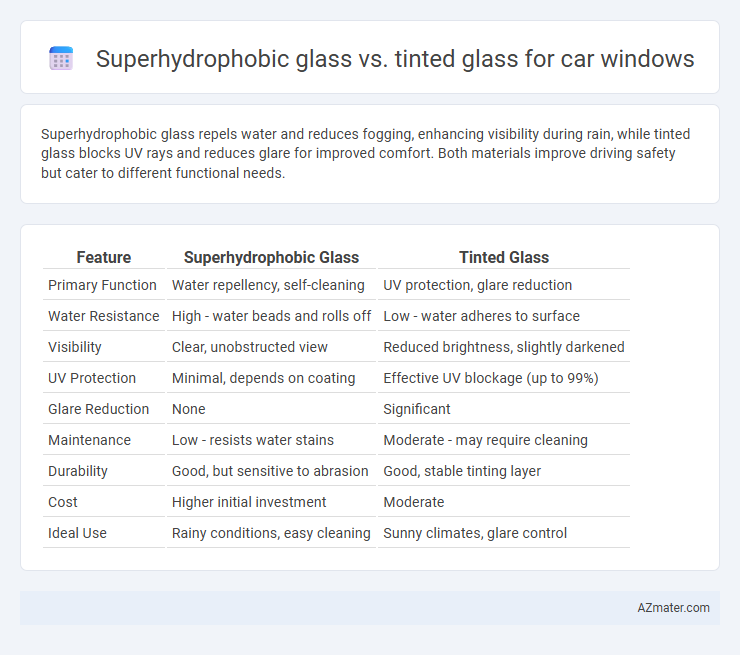 Superhydrophobic glass vs. tinted glass for car windows

Superhydrophobic glass repels water and reduces fogging, enhancing visibility during rain, while tinted glass blocks UV rays and reduces glare for improved comfort. Both materials improve driving safety but cater to different functional needs.

| Feature | Superhydrophobic Glass | Tinted Glass |
|---|---|---|
| Primary Function | Water repellency, self-cleaning | UV protection, glare reduction |
| Water Resistance | High - water beads and rolls off | Low - water adheres to surface |
| Visibility | Clear, unobstructed view | Reduced brightness, slightly darkened |
| UV Protection | Minimal, depends on coating | Effective UV blockage (up to 99%) |
| Glare Reduction | None | Significant |
| Maintenance | Low - resists water stains | Moderate - may require cleaning |
| Durability | Good, but sensitive to abrasion | Good, stable tinting layer |
| Cost | Higher initial investment | Moderate |
| Ideal Use | Rainy conditions, easy cleaning | Sunny climates, glare control |

AZmater.com