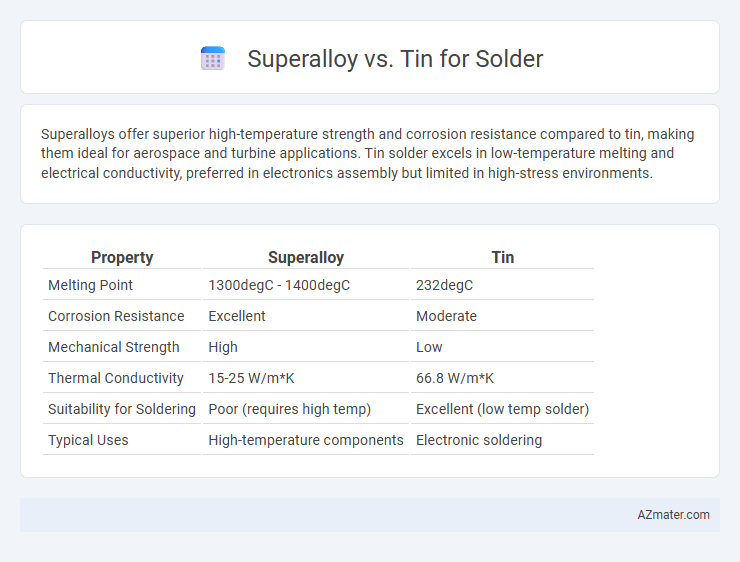 Superalloy vs. Tin for Solder

Superalloys offer superior high-temperature strength and corrosion resistance compared to tin, making them ideal for aerospace and turbine applications. Tin solder excels in low-temperature melting and electrical conductivity, preferred in electronics assembly but limited in high-stress environments.

| Property | Superalloy | Tin |
|---|---|---|
| Melting Point | 1300degC - 1400degC | 232degC |
| Corrosion Resistance | Excellent | Moderate |
| Mechanical Strength | High | Low |
| Thermal Conductivity | 15-25 W/m*K | 66.8 W/m*K |
| Suitability for Soldering | Poor (requires high temp) | Excellent (low temp solder) |
| Typical Uses | High-temperature components | Electronic soldering |

AZmater.com