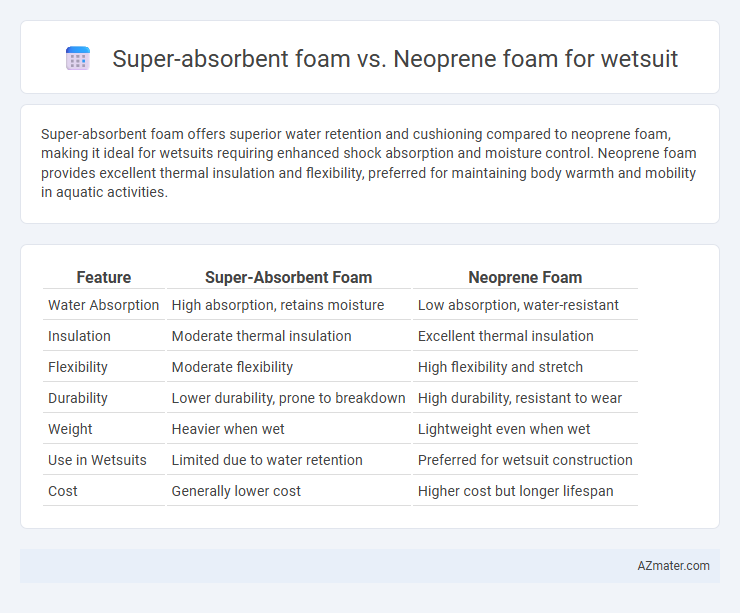 Super-absorbent foam vs. Neoprene foam for wetsuit

Super-absorbent foam offers superior water retention and cushioning compared to neoprene foam, making it ideal for wetsuits requiring enhanced shock absorption and moisture control. Neoprene foam provides excellent thermal insulation and flexibility, preferred for maintaining body warmth and mobility in aquatic activities.

| Feature | Super-Absorbent Foam | Neoprene Foam |
|---|---|---|
| Water Absorption | High absorption, retains moisture | Low absorption, water-resistant |
| Insulation | Moderate thermal insulation | Excellent thermal insulation |
| Flexibility | Moderate flexibility | High flexibility and stretch |
| Durability | Lower durability, prone to breakdown | High durability, resistant to wear |
| Weight | Heavier when wet | Lightweight even when wet |
| Use in Wetsuits | Limited due to water retention | Preferred for wetsuit construction |
| Cost | Generally lower cost | Higher cost but longer lifespan |

AZmater.com