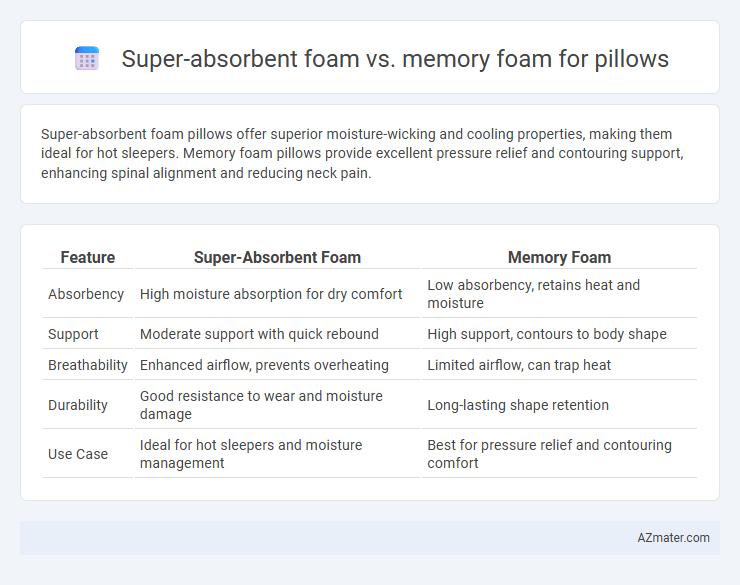 Super-absorbent foam vs. memory foam for pillows

Super-absorbent foam pillows offer superior moisture-wicking and cooling properties, making them ideal for hot sleepers. Memory foam pillows provide excellent pressure relief and contouring support, enhancing spinal alignment and reducing neck pain.

| Feature | Super-Absorbent Foam | Memory Foam |
|---|---|---|
| Absorbency | High moisture absorption for dry comfort | Low absorbency, retains heat and moisture |
| Support | Moderate support with quick rebound | High support, contours to body shape |
| Breathability | Enhanced airflow, prevents overheating | Limited airflow, can trap heat |
| Durability | Good resistance to wear and moisture damage | Long-lasting shape retention |
| Use Case | Ideal for hot sleepers and moisture management | Best for pressure relief and contouring comfort |

AZmater.com