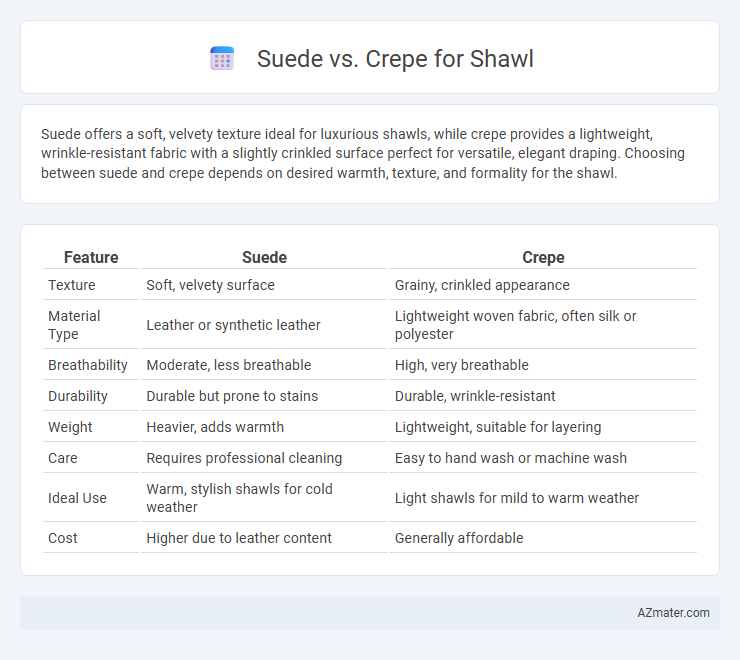 Suede vs. Crepe for Shawl

Suede offers a soft, velvety texture ideal for luxurious shawls, while crepe provides a lightweight, wrinkle-resistant fabric with a slightly crinkled surface perfect for versatile, elegant draping. Choosing between suede and crepe depends on desired warmth, texture, and formality for the shawl.

| Feature | Suede | Crepe |
|---|---|---|
| Texture | Soft, velvety surface | Grainy, crinkled appearance |
| Material Type | Leather or synthetic leather | Lightweight woven fabric, often silk or polyester |
| Breathability | Moderate, less breathable | High, very breathable |
| Durability | Durable but prone to stains | Durable, wrinkle-resistant |
| Weight | Heavier, adds warmth | Lightweight, suitable for layering |
| Care | Requires professional cleaning | Easy to hand wash or machine wash |
| Ideal Use | Warm, stylish shawls for cold weather | Light shawls for mild to warm weather |
| Cost | Higher due to leather content | Generally affordable |

AZmater.com