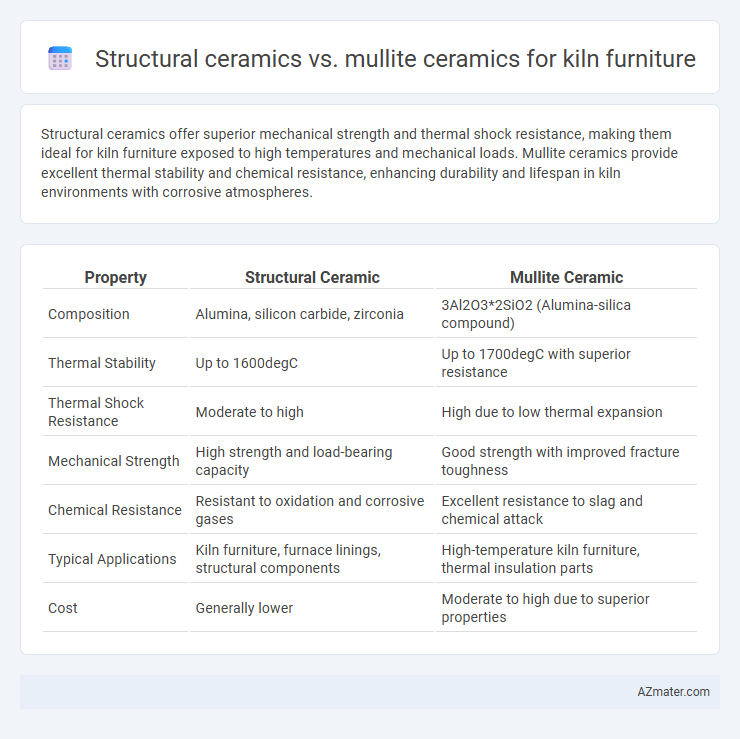 Structural ceramics vs. mullite ceramics for kiln furniture

Structural ceramics offer superior mechanical strength and thermal shock resistance, making them ideal for kiln furniture exposed to high temperatures and mechanical loads. Mullite ceramics provide excellent thermal stability and chemical resistance, enhancing durability and lifespan in kiln environments with corrosive atmospheres.

| Property | Structural Ceramic | Mullite Ceramic |
|---|---|---|
| Composition | Alumina, silicon carbide, zirconia | 3Al2O3*2SiO2 (Alumina-silica compound) |
| Thermal Stability | Up to 1600degC | Up to 1700degC with superior resistance |
| Thermal Shock Resistance | Moderate to high | High due to low thermal expansion |
| Mechanical Strength | High strength and load-bearing capacity | Good strength with improved fracture toughness |
| Chemical Resistance | Resistant to oxidation and corrosive gases | Excellent resistance to slag and chemical attack |
| Typical Applications | Kiln furniture, furnace linings, structural components | High-temperature kiln furniture, thermal insulation parts |
| Cost | Generally lower | Moderate to high due to superior properties |

AZmater.com