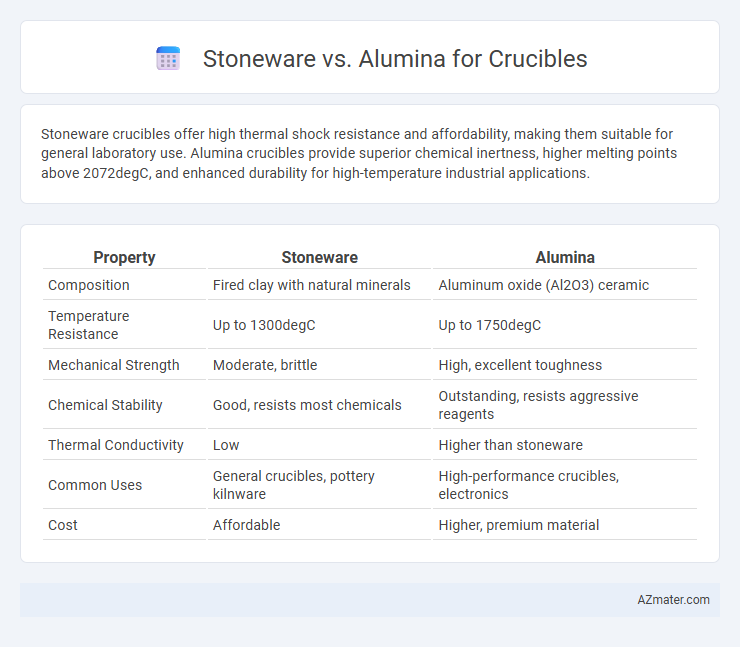 Stoneware vs. Alumina for Crucibles

Stoneware crucibles offer high thermal shock resistance and affordability, making them suitable for general laboratory use. Alumina crucibles provide superior chemical inertness, higher melting points above 2072degC, and enhanced durability for high-temperature industrial applications.

| Property | Stoneware | Alumina |
|---|---|---|
| Composition | Fired clay with natural minerals | Aluminum oxide (Al2O3) ceramic |
| Temperature Resistance | Up to 1300degC | Up to 1750degC |
| Mechanical Strength | Moderate, brittle | High, excellent toughness |
| Chemical Stability | Good, resists most chemicals | Outstanding, resists aggressive reagents |
| Thermal Conductivity | Low | Higher than stoneware |
| Common Uses | General crucibles, pottery kilnware | High-performance crucibles, electronics |
| Cost | Affordable | Higher, premium material |

AZmater.com