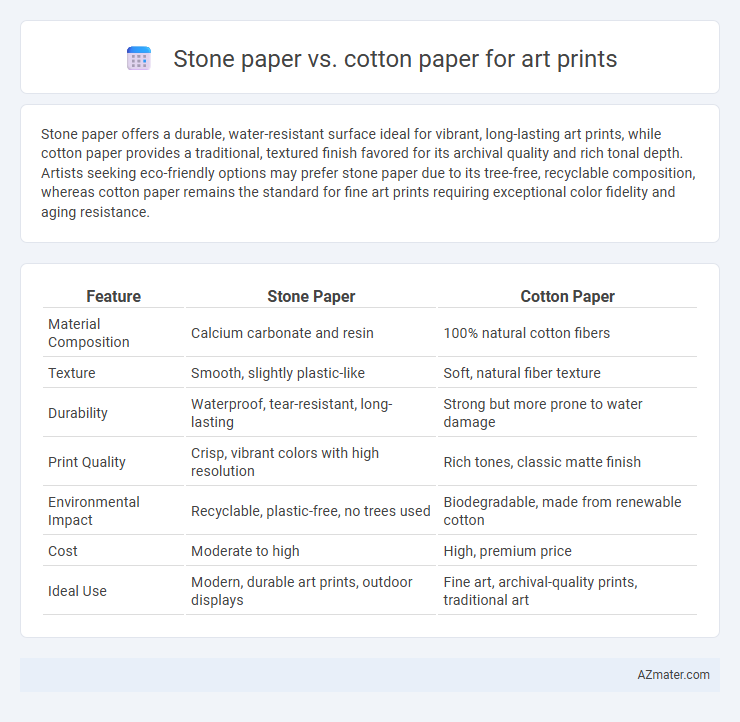 Stone paper vs. cotton paper for art prints

Stone paper offers a durable, water-resistant surface ideal for vibrant, long-lasting art prints, while cotton paper provides a traditional, textured finish favored for its archival quality and rich tonal depth. Artists seeking eco-friendly options may prefer stone paper due to its tree-free, recyclable composition, whereas cotton paper remains the standard for fine art prints requiring exceptional color fidelity and aging resistance.

| Feature | Stone Paper | Cotton Paper |
|---|---|---|
| Material Composition | Calcium carbonate and resin | 100% natural cotton fibers |
| Texture | Smooth, slightly plastic-like | Soft, natural fiber texture |
| Durability | Waterproof, tear-resistant, long-lasting | Strong but more prone to water damage |
| Print Quality | Crisp, vibrant colors with high resolution | Rich tones, classic matte finish |
| Environmental Impact | Recyclable, plastic-free, no trees used | Biodegradable, made from renewable cotton |
| Cost | Moderate to high | High, premium price |
| Ideal Use | Modern, durable art prints, outdoor displays | Fine art, archival-quality prints, traditional art |

AZmater.com