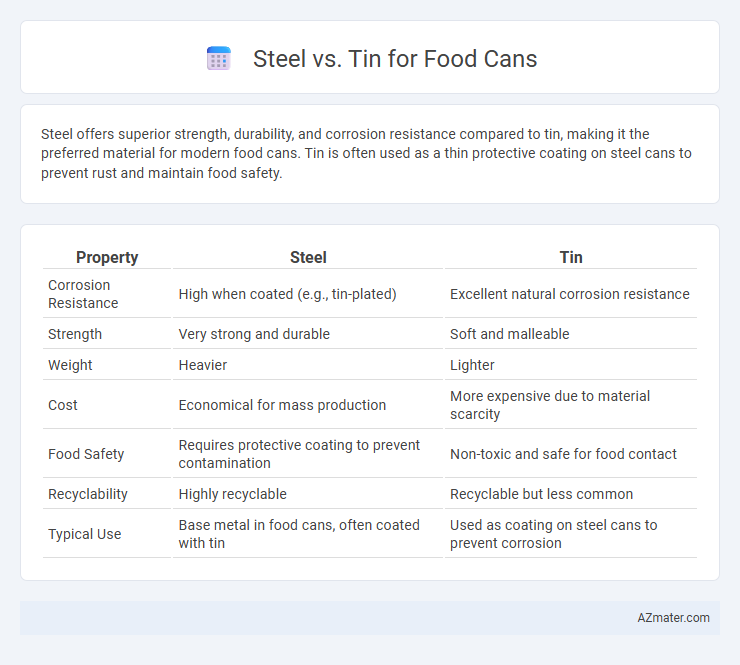 Steel vs. Tin for Food Cans

Steel offers superior strength, durability, and corrosion resistance compared to tin, making it the preferred material for modern food cans. Tin is often used as a thin protective coating on steel cans to prevent rust and maintain food safety.

| Property | Steel | Tin |
|---|---|---|
| Corrosion Resistance | High when coated (e.g., tin-plated) | Excellent natural corrosion resistance |
| Strength | Very strong and durable | Soft and malleable |
| Weight | Heavier | Lighter |
| Cost | Economical for mass production | More expensive due to material scarcity |
| Food Safety | Requires protective coating to prevent contamination | Non-toxic and safe for food contact |
| Recyclability | Highly recyclable | Recyclable but less common |
| Typical Use | Base metal in food cans, often coated with tin | Used as coating on steel cans to prevent corrosion |

AZmater.com