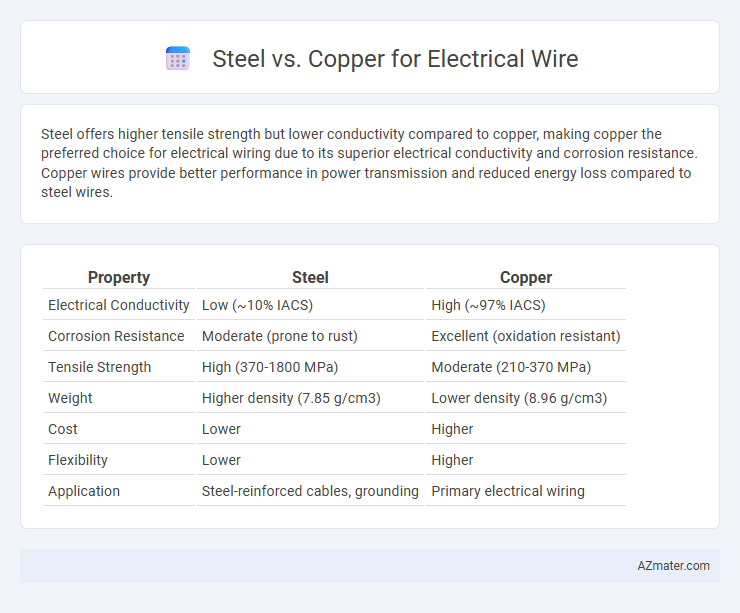 Steel vs. Copper for Electrical Wire

Steel offers higher tensile strength but lower conductivity compared to copper, making copper the preferred choice for electrical wiring due to its superior electrical conductivity and corrosion resistance. Copper wires provide better performance in power transmission and reduced energy loss compared to steel wires.

| Property | Steel | Copper |
|---|---|---|
| Electrical Conductivity | Low (~10% IACS) | High (~97% IACS) |
| Corrosion Resistance | Moderate (prone to rust) | Excellent (oxidation resistant) |
| Tensile Strength | High (370-1800 MPa) | Moderate (210-370 MPa) |
| Weight | Higher density (7.85 g/cm3) | Lower density (8.96 g/cm3) |
| Cost | Lower | Higher |
| Flexibility | Lower | Higher |
| Application | Steel-reinforced cables, grounding | Primary electrical wiring |

AZmater.com