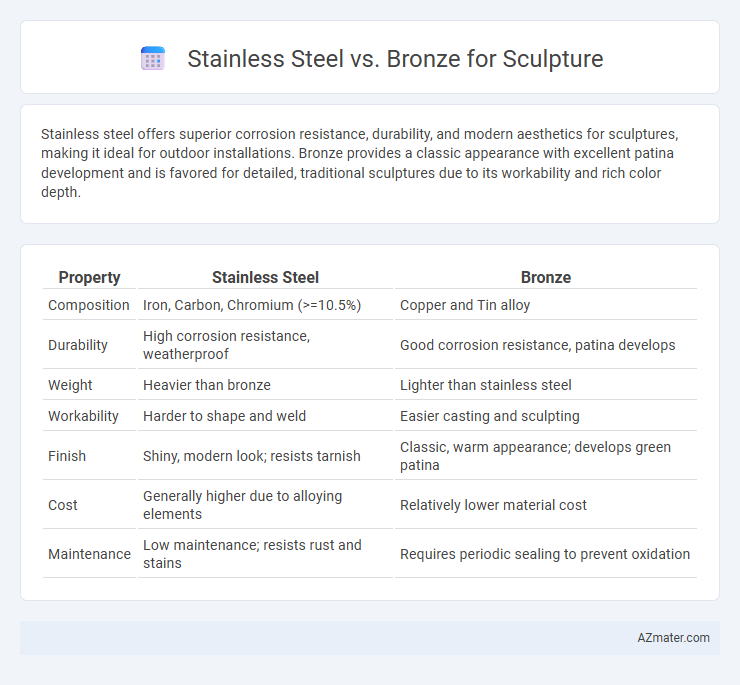 Stainless Steel vs. Bronze for Sculpture

Stainless steel offers superior corrosion resistance, durability, and modern aesthetics for sculptures, making it ideal for outdoor installations. Bronze provides a classic appearance with excellent patina development and is favored for detailed, traditional sculptures due to its workability and rich color depth.

| Property | Stainless Steel | Bronze |
|---|---|---|
| Composition | Iron, Carbon, Chromium (>=10.5%) | Copper and Tin alloy |
| Durability | High corrosion resistance, weatherproof | Good corrosion resistance, patina develops |
| Weight | Heavier than bronze | Lighter than stainless steel |
| Workability | Harder to shape and weld | Easier casting and sculpting |
| Finish | Shiny, modern look; resists tarnish | Classic, warm appearance; develops green patina |
| Cost | Generally higher due to alloying elements | Relatively lower material cost |
| Maintenance | Low maintenance; resists rust and stains | Requires periodic sealing to prevent oxidation |

AZmater.com