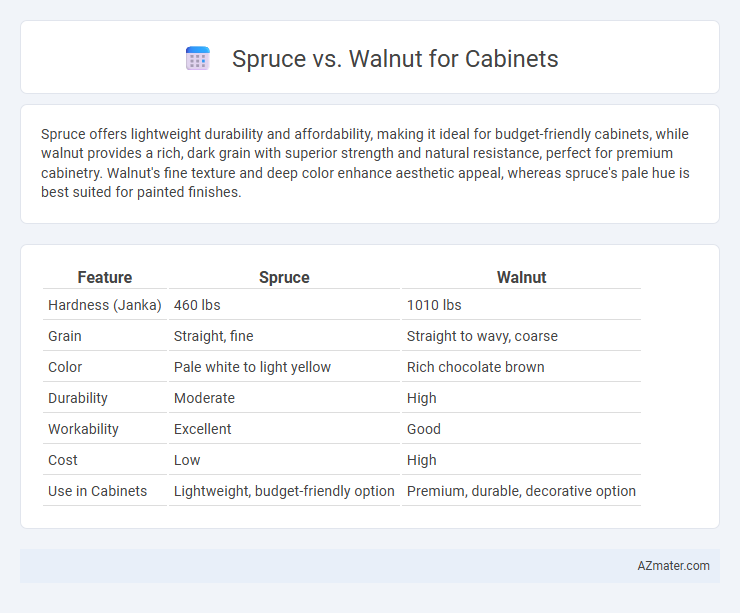 Spruce vs. Walnut for Cabinets

Spruce offers lightweight durability and affordability, making it ideal for budget-friendly cabinets, while walnut provides a rich, dark grain with superior strength and natural resistance, perfect for premium cabinetry. Walnut's fine texture and deep color enhance aesthetic appeal, whereas spruce's pale hue is best suited for painted finishes.

| Feature | Spruce | Walnut |
|---|---|---|
| Hardness (Janka) | 460 lbs | 1010 lbs |
| Grain | Straight, fine | Straight to wavy, coarse |
| Color | Pale white to light yellow | Rich chocolate brown |
| Durability | Moderate | High |
| Workability | Excellent | Good |
| Cost | Low | High |
| Use in Cabinets | Lightweight, budget-friendly option | Premium, durable, decorative option |

AZmater.com