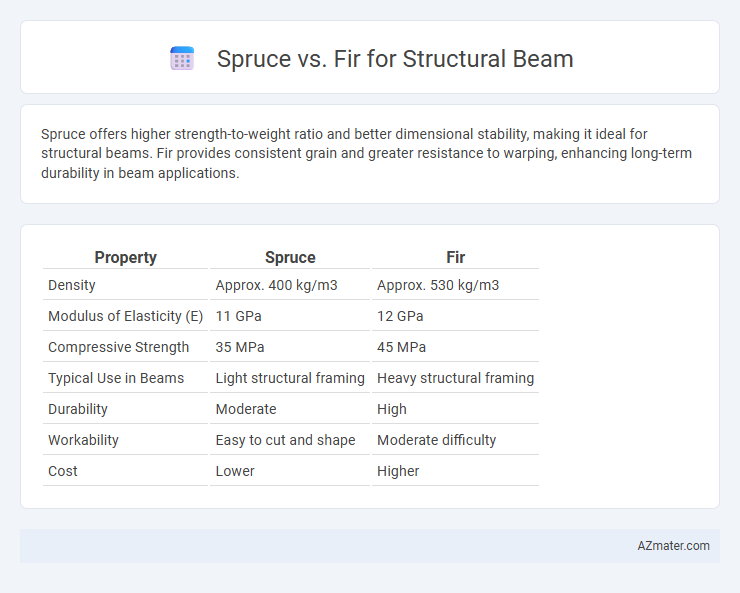 Spruce vs. Fir for Structural Beam

Spruce offers higher strength-to-weight ratio and better dimensional stability, making it ideal for structural beams. Fir provides consistent grain and greater resistance to warping, enhancing long-term durability in beam applications.

| Property | Spruce | Fir |
|---|---|---|
| Density | Approx. 400 kg/m3 | Approx. 530 kg/m3 |
| Modulus of Elasticity (E) | 11 GPa | 12 GPa |
| Compressive Strength | 35 MPa | 45 MPa |
| Typical Use in Beams | Light structural framing | Heavy structural framing |
| Durability | Moderate | High |
| Workability | Easy to cut and shape | Moderate difficulty |
| Cost | Lower | Higher |

AZmater.com