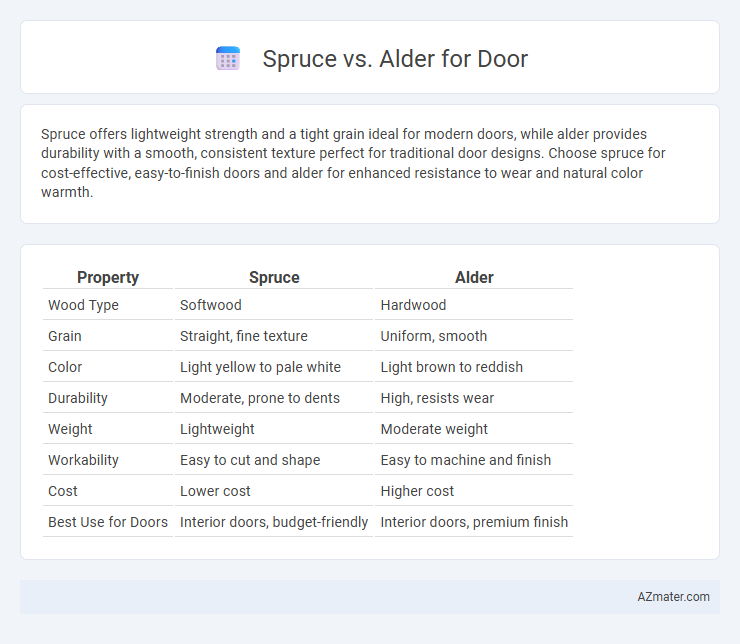 Spruce vs. Alder for Door

Spruce offers lightweight strength and a tight grain ideal for modern doors, while alder provides durability with a smooth, consistent texture perfect for traditional door designs. Choose spruce for cost-effective, easy-to-finish doors and alder for enhanced resistance to wear and natural color warmth.

| Property | Spruce | Alder |
|---|---|---|
| Wood Type | Softwood | Hardwood |
| Grain | Straight, fine texture | Uniform, smooth |
| Color | Light yellow to pale white | Light brown to reddish |
| Durability | Moderate, prone to dents | High, resists wear |
| Weight | Lightweight | Moderate weight |
| Workability | Easy to cut and shape | Easy to machine and finish |
| Cost | Lower cost | Higher cost |
| Best Use for Doors | Interior doors, budget-friendly | Interior doors, premium finish |

AZmater.com