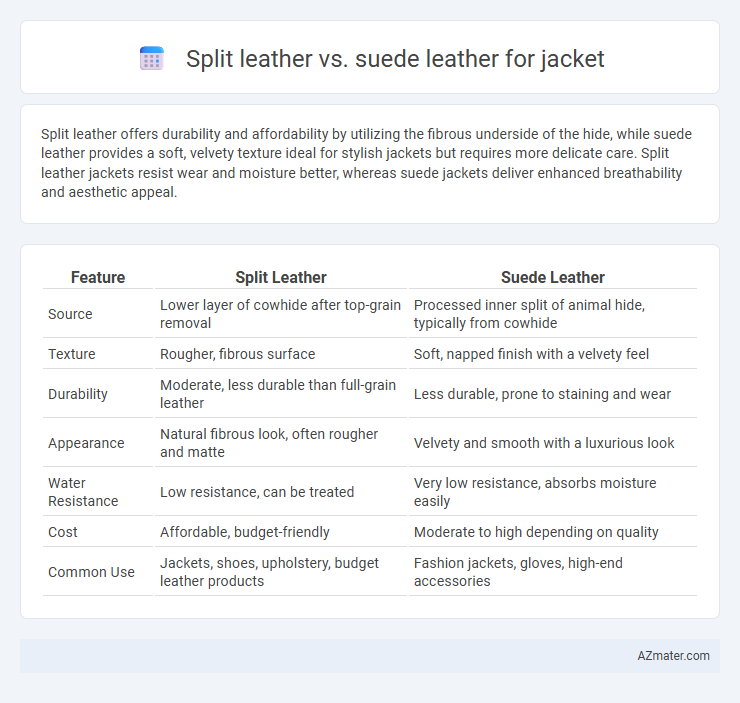 Split leather vs. suede leather for jacket

Split leather offers durability and affordability by utilizing the fibrous underside of the hide, while suede leather provides a soft, velvety texture ideal for stylish jackets but requires more delicate care. Split leather jackets resist wear and moisture better, whereas suede jackets deliver enhanced breathability and aesthetic appeal.

| Feature | Split Leather | Suede Leather |
|---|---|---|
| Source | Lower layer of cowhide after top-grain removal | Processed inner split of animal hide, typically from cowhide |
| Texture | Rougher, fibrous surface | Soft, napped finish with a velvety feel |
| Durability | Moderate, less durable than full-grain leather | Less durable, prone to staining and wear |
| Appearance | Natural fibrous look, often rougher and matte | Velvety and smooth with a luxurious look |
| Water Resistance | Low resistance, can be treated | Very low resistance, absorbs moisture easily |
| Cost | Affordable, budget-friendly | Moderate to high depending on quality |
| Common Use | Jackets, shoes, upholstery, budget leather products | Fashion jackets, gloves, high-end accessories |

AZmater.com