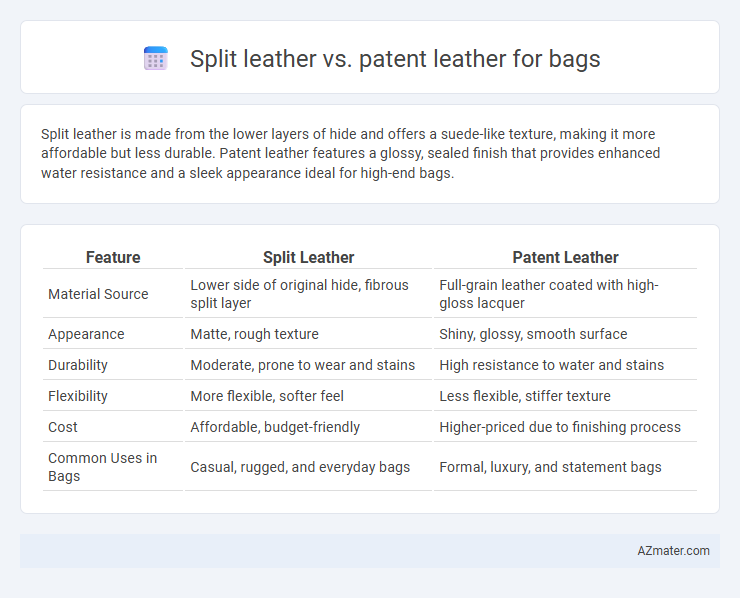 Split leather vs. patent leather for bags

Split leather is made from the lower layers of hide and offers a suede-like texture, making it more affordable but less durable. Patent leather features a glossy, sealed finish that provides enhanced water resistance and a sleek appearance ideal for high-end bags.

| Feature | Split Leather | Patent Leather |
|---|---|---|
| Material Source | Lower side of original hide, fibrous split layer | Full-grain leather coated with high-gloss lacquer |
| Appearance | Matte, rough texture | Shiny, glossy, smooth surface |
| Durability | Moderate, prone to wear and stains | High resistance to water and stains |
| Flexibility | More flexible, softer feel | Less flexible, stiffer texture |
| Cost | Affordable, budget-friendly | Higher-priced due to finishing process |
| Common Uses in Bags | Casual, rugged, and everyday bags | Formal, luxury, and statement bags |

AZmater.com