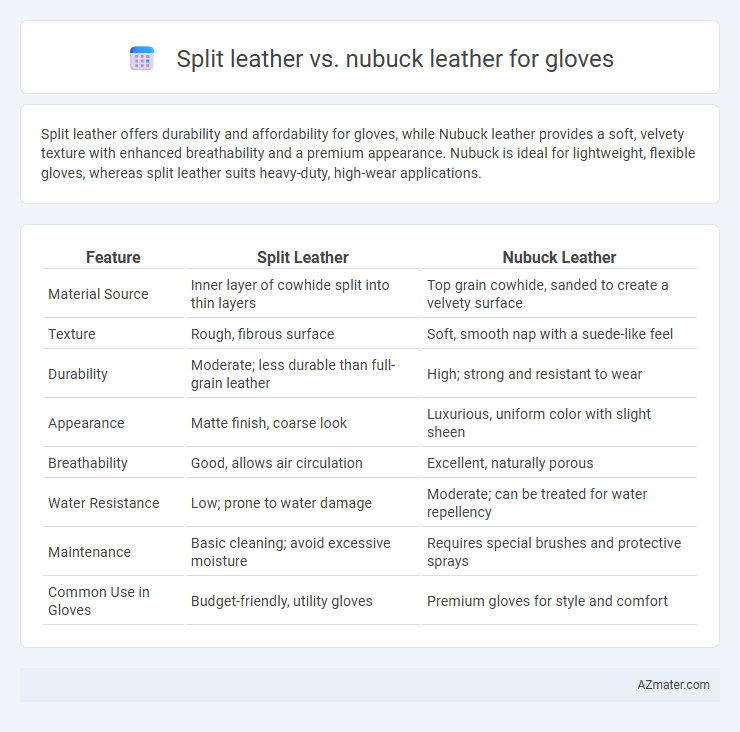 Split leather vs. nubuck leather for gloves

Split leather offers durability and affordability for gloves, while Nubuck leather provides a soft, velvety texture with enhanced breathability and a premium appearance. Nubuck is ideal for lightweight, flexible gloves, whereas split leather suits heavy-duty, high-wear applications.

| Feature | Split Leather | Nubuck Leather |
|---|---|---|
| Material Source | Inner layer of cowhide split into thin layers | Top grain cowhide, sanded to create a velvety surface |
| Texture | Rough, fibrous surface | Soft, smooth nap with a suede-like feel |
| Durability | Moderate; less durable than full-grain leather | High; strong and resistant to wear |
| Appearance | Matte finish, coarse look | Luxurious, uniform color with slight sheen |
| Breathability | Good, allows air circulation | Excellent, naturally porous |
| Water Resistance | Low; prone to water damage | Moderate; can be treated for water repellency |
| Maintenance | Basic cleaning; avoid excessive moisture | Requires special brushes and protective sprays |
| Common Use in Gloves | Budget-friendly, utility gloves | Premium gloves for style and comfort |

AZmater.com