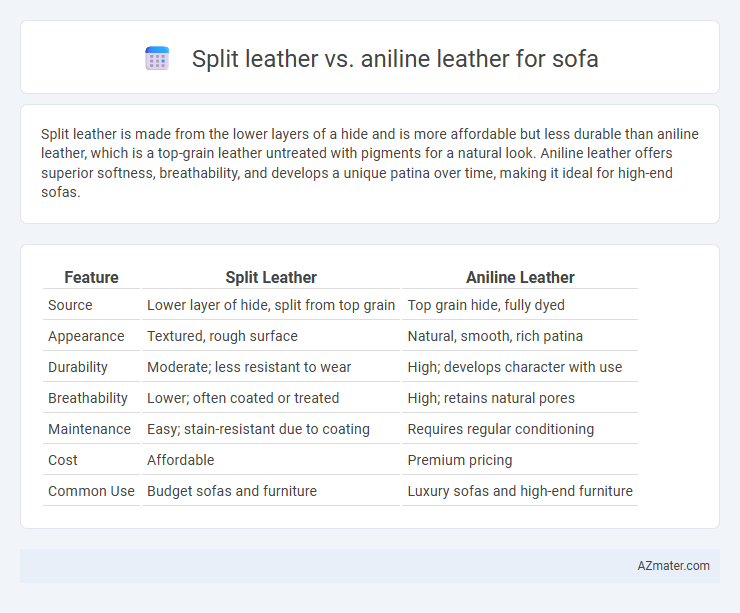 Split leather vs. aniline leather for sofa

Split leather is made from the lower layers of a hide and is more affordable but less durable than aniline leather, which is a top-grain leather untreated with pigments for a natural look. Aniline leather offers superior softness, breathability, and develops a unique patina over time, making it ideal for high-end sofas.

| Feature | Split Leather | Aniline Leather |
|---|---|---|
| Source | Lower layer of hide, split from top grain | Top grain hide, fully dyed |
| Appearance | Textured, rough surface | Natural, smooth, rich patina |
| Durability | Moderate; less resistant to wear | High; develops character with use |
| Breathability | Lower; often coated or treated | High; retains natural pores |
| Maintenance | Easy; stain-resistant due to coating | Requires regular conditioning |
| Cost | Affordable | Premium pricing |
| Common Use | Budget sofas and furniture | Luxury sofas and high-end furniture |

AZmater.com