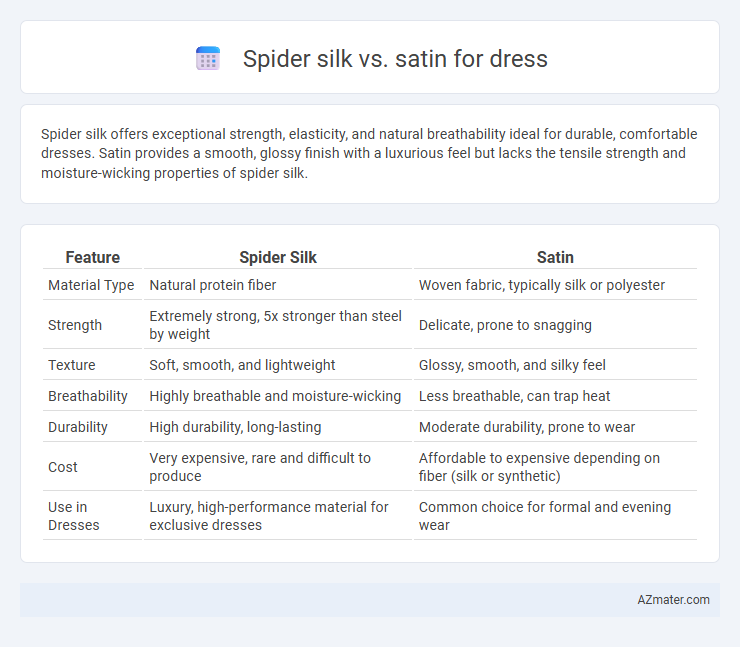 Spider silk vs. satin for dress

Spider silk offers exceptional strength, elasticity, and natural breathability ideal for durable, comfortable dresses. Satin provides a smooth, glossy finish with a luxurious feel but lacks the tensile strength and moisture-wicking properties of spider silk.

| Feature | Spider Silk | Satin |
|---|---|---|
| Material Type | Natural protein fiber | Woven fabric, typically silk or polyester |
| Strength | Extremely strong, 5x stronger than steel by weight | Delicate, prone to snagging |
| Texture | Soft, smooth, and lightweight | Glossy, smooth, and silky feel |
| Breathability | Highly breathable and moisture-wicking | Less breathable, can trap heat |
| Durability | High durability, long-lasting | Moderate durability, prone to wear |
| Cost | Very expensive, rare and difficult to produce | Affordable to expensive depending on fiber (silk or synthetic) |
| Use in Dresses | Luxury, high-performance material for exclusive dresses | Common choice for formal and evening wear |

AZmater.com