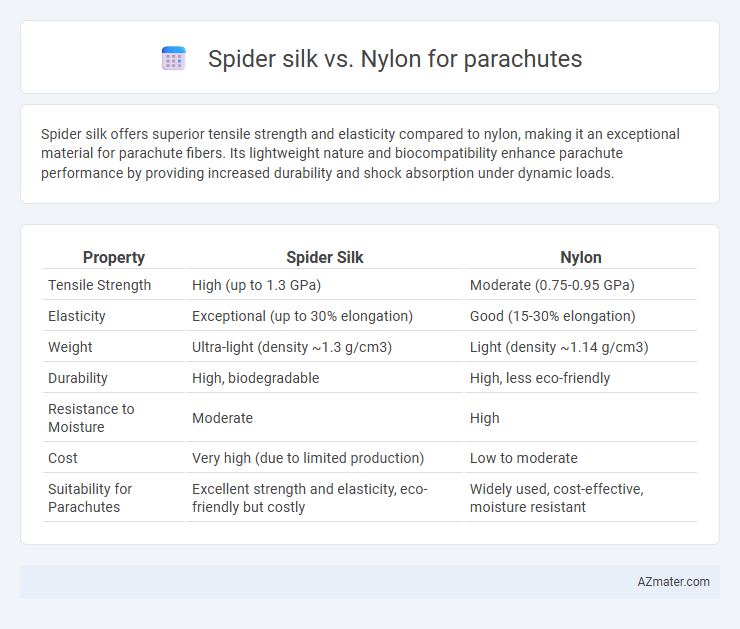 Spider silk vs. Nylon for parachutes

Spider silk offers superior tensile strength and elasticity compared to nylon, making it an exceptional material for parachute fibers. Its lightweight nature and biocompatibility enhance parachute performance by providing increased durability and shock absorption under dynamic loads.

| Property | Spider Silk | Nylon |
|---|---|---|
| Tensile Strength | High (up to 1.3 GPa) | Moderate (0.75-0.95 GPa) |
| Elasticity | Exceptional (up to 30% elongation) | Good (15-30% elongation) |
| Weight | Ultra-light (density ~1.3 g/cm3) | Light (density ~1.14 g/cm3) |
| Durability | High, biodegradable | High, less eco-friendly |
| Resistance to Moisture | Moderate | High |
| Cost | Very high (due to limited production) | Low to moderate |
| Suitability for Parachutes | Excellent strength and elasticity, eco-friendly but costly | Widely used, cost-effective, moisture resistant |

AZmater.com