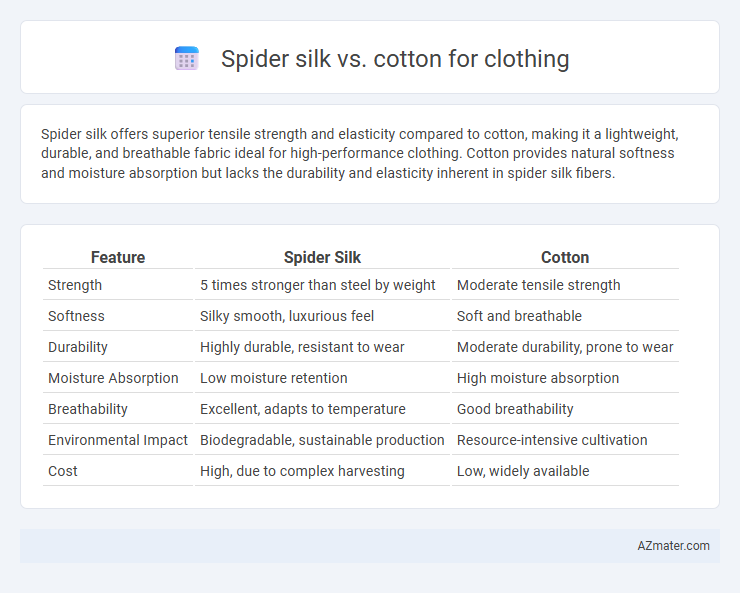 Spider silk vs. cotton for clothing

Spider silk offers superior tensile strength and elasticity compared to cotton, making it a lightweight, durable, and breathable fabric ideal for high-performance clothing. Cotton provides natural softness and moisture absorption but lacks the durability and elasticity inherent in spider silk fibers.

| Feature | Spider Silk | Cotton |
|---|---|---|
| Strength | 5 times stronger than steel by weight | Moderate tensile strength |
| Softness | Silky smooth, luxurious feel | Soft and breathable |
| Durability | Highly durable, resistant to wear | Moderate durability, prone to wear |
| Moisture Absorption | Low moisture retention | High moisture absorption |
| Breathability | Excellent, adapts to temperature | Good breathability |
| Environmental Impact | Biodegradable, sustainable production | Resource-intensive cultivation |
| Cost | High, due to complex harvesting | Low, widely available |

AZmater.com