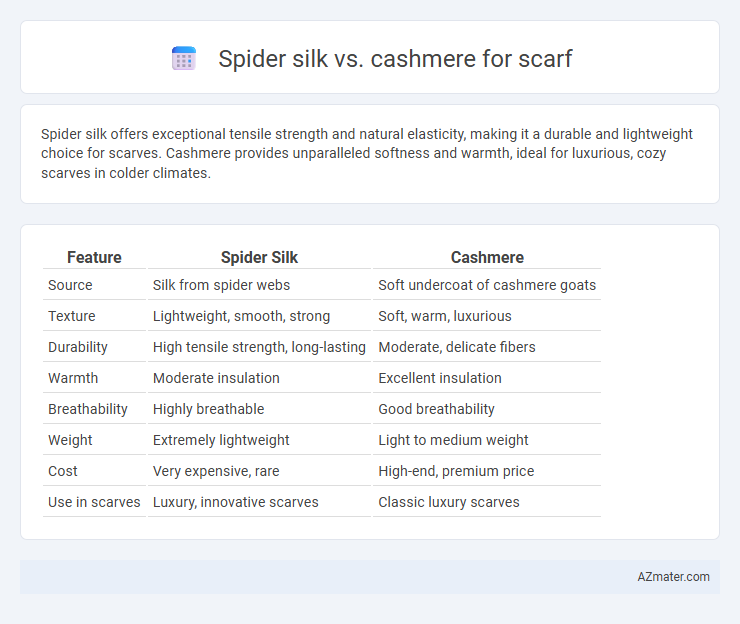 Spider silk vs. cashmere for scarf

Spider silk offers exceptional tensile strength and natural elasticity, making it a durable and lightweight choice for scarves. Cashmere provides unparalleled softness and warmth, ideal for luxurious, cozy scarves in colder climates.

| Feature | Spider Silk | Cashmere |
|---|---|---|
| Source | Silk from spider webs | Soft undercoat of cashmere goats |
| Texture | Lightweight, smooth, strong | Soft, warm, luxurious |
| Durability | High tensile strength, long-lasting | Moderate, delicate fibers |
| Warmth | Moderate insulation | Excellent insulation |
| Breathability | Highly breathable | Good breathability |
| Weight | Extremely lightweight | Light to medium weight |
| Cost | Very expensive, rare | High-end, premium price |
| Use in scarves | Luxury, innovative scarves | Classic luxury scarves |

AZmater.com