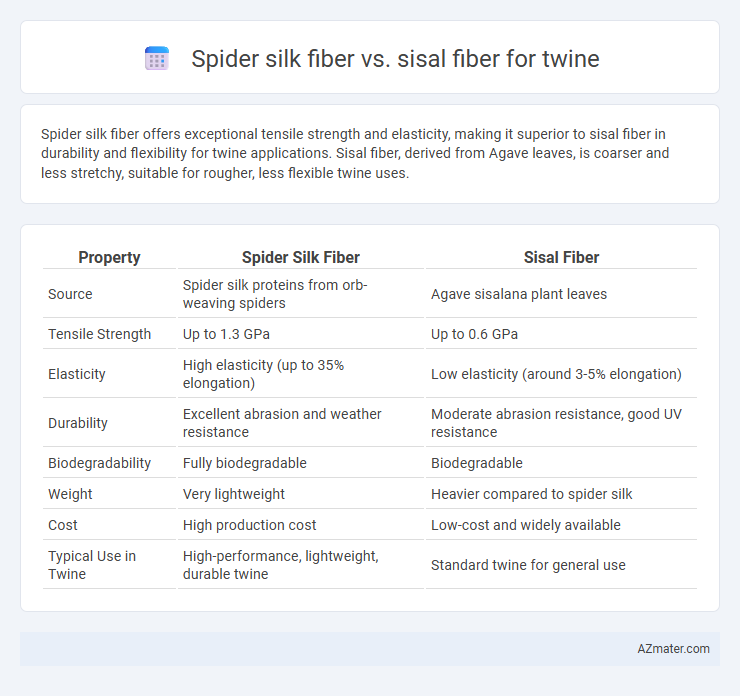 Spider silk fiber vs. sisal fiber for twine

Spider silk fiber offers exceptional tensile strength and elasticity, making it superior to sisal fiber in durability and flexibility for twine applications. Sisal fiber, derived from Agave leaves, is coarser and less stretchy, suitable for rougher, less flexible twine uses.

| Property | Spider Silk Fiber | Sisal Fiber |
|---|---|---|
| Source | Spider silk proteins from orb-weaving spiders | Agave sisalana plant leaves |
| Tensile Strength | Up to 1.3 GPa | Up to 0.6 GPa |
| Elasticity | High elasticity (up to 35% elongation) | Low elasticity (around 3-5% elongation) |
| Durability | Excellent abrasion and weather resistance | Moderate abrasion resistance, good UV resistance |
| Biodegradability | Fully biodegradable | Biodegradable |
| Weight | Very lightweight | Heavier compared to spider silk |
| Cost | High production cost | Low-cost and widely available |
| Typical Use in Twine | High-performance, lightweight, durable twine | Standard twine for general use |

AZmater.com