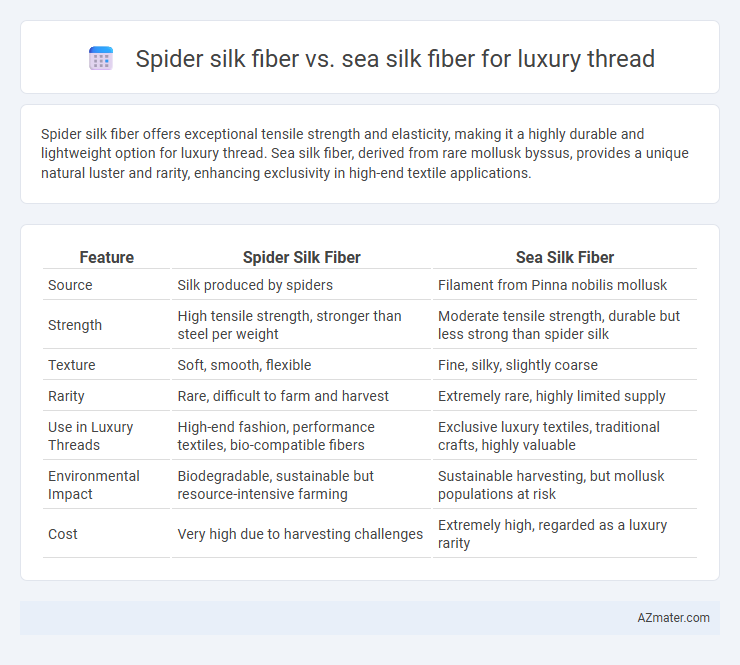 Spider silk fiber vs. sea silk fiber for luxury thread

Spider silk fiber offers exceptional tensile strength and elasticity, making it a highly durable and lightweight option for luxury thread. Sea silk fiber, derived from rare mollusk byssus, provides a unique natural luster and rarity, enhancing exclusivity in high-end textile applications.

| Feature | Spider Silk Fiber | Sea Silk Fiber |
|---|---|---|
| Source | Silk produced by spiders | Filament from Pinna nobilis mollusk |
| Strength | High tensile strength, stronger than steel per weight | Moderate tensile strength, durable but less strong than spider silk |
| Texture | Soft, smooth, flexible | Fine, silky, slightly coarse |
| Rarity | Rare, difficult to farm and harvest | Extremely rare, highly limited supply |
| Use in Luxury Threads | High-end fashion, performance textiles, bio-compatible fibers | Exclusive luxury textiles, traditional crafts, highly valuable |
| Environmental Impact | Biodegradable, sustainable but resource-intensive farming | Sustainable harvesting, but mollusk populations at risk |
| Cost | Very high due to harvesting challenges | Extremely high, regarded as a luxury rarity |

AZmater.com