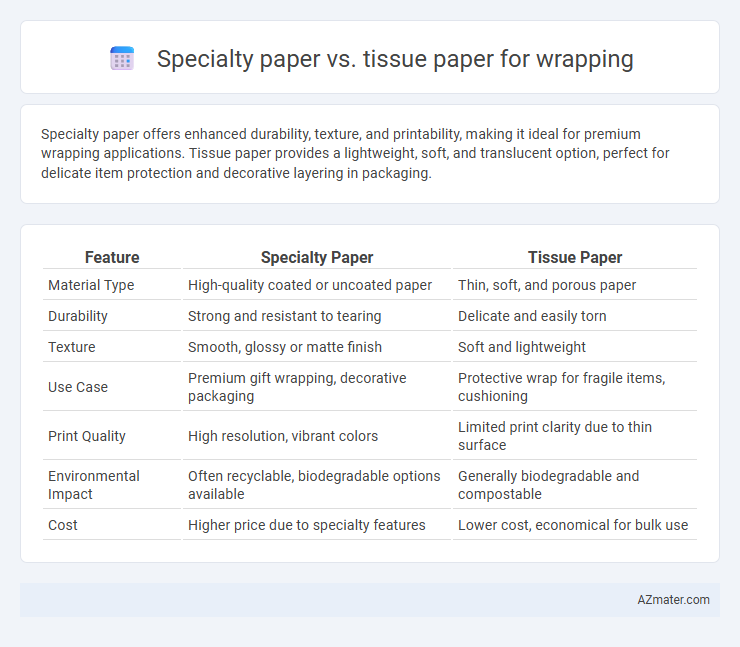 Specialty paper vs. tissue paper for wrapping

Specialty paper offers enhanced durability, texture, and printability, making it ideal for premium wrapping applications. Tissue paper provides a lightweight, soft, and translucent option, perfect for delicate item protection and decorative layering in packaging.

| Feature | Specialty Paper | Tissue Paper |
|---|---|---|
| Material Type | High-quality coated or uncoated paper | Thin, soft, and porous paper |
| Durability | Strong and resistant to tearing | Delicate and easily torn |
| Texture | Smooth, glossy or matte finish | Soft and lightweight |
| Use Case | Premium gift wrapping, decorative packaging | Protective wrap for fragile items, cushioning |
| Print Quality | High resolution, vibrant colors | Limited print clarity due to thin surface |
| Environmental Impact | Often recyclable, biodegradable options available | Generally biodegradable and compostable |
| Cost | Higher price due to specialty features | Lower cost, economical for bulk use |

AZmater.com