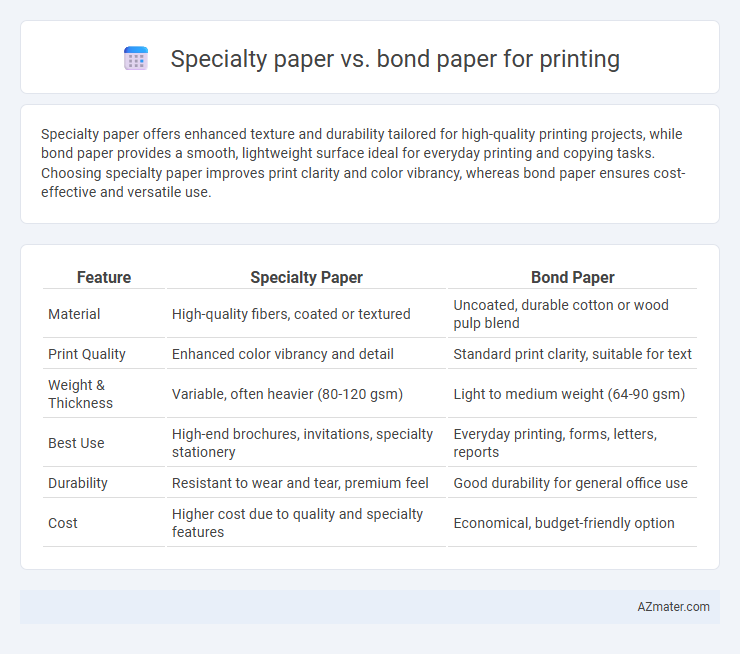 Specialty paper vs. bond paper for printing

Specialty paper offers enhanced texture and durability tailored for high-quality printing projects, while bond paper provides a smooth, lightweight surface ideal for everyday printing and copying tasks. Choosing specialty paper improves print clarity and color vibrancy, whereas bond paper ensures cost-effective and versatile use.

| Feature | Specialty Paper | Bond Paper |
|---|---|---|
| Material | High-quality fibers, coated or textured | Uncoated, durable cotton or wood pulp blend |
| Print Quality | Enhanced color vibrancy and detail | Standard print clarity, suitable for text |
| Weight & Thickness | Variable, often heavier (80-120 gsm) | Light to medium weight (64-90 gsm) |
| Best Use | High-end brochures, invitations, specialty stationery | Everyday printing, forms, letters, reports |
| Durability | Resistant to wear and tear, premium feel | Good durability for general office use |
| Cost | Higher cost due to quality and specialty features | Economical, budget-friendly option |

AZmater.com