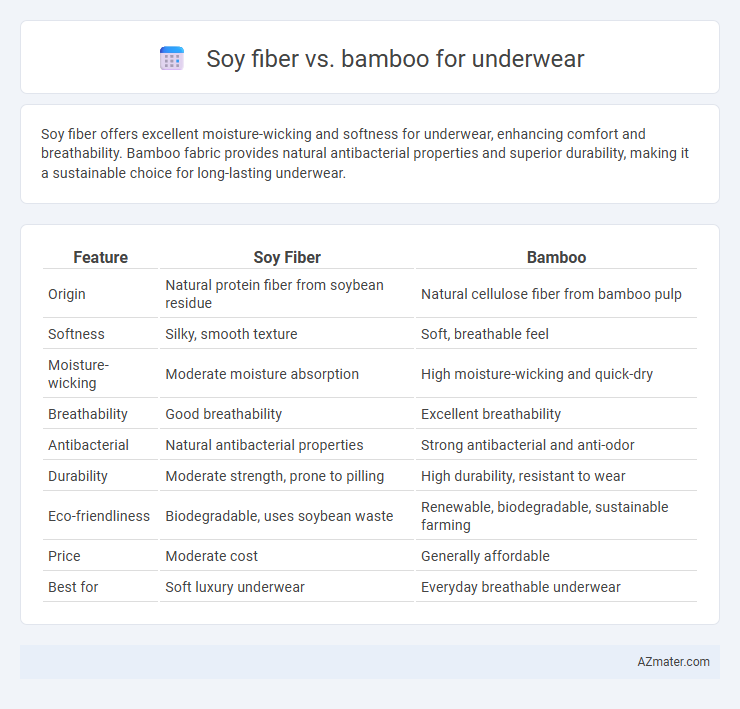 Soy fiber vs. bamboo for underwear

Soy fiber offers excellent moisture-wicking and softness for underwear, enhancing comfort and breathability. Bamboo fabric provides natural antibacterial properties and superior durability, making it a sustainable choice for long-lasting underwear.

| Feature | Soy Fiber | Bamboo |
|---|---|---|
| Origin | Natural protein fiber from soybean residue | Natural cellulose fiber from bamboo pulp |
| Softness | Silky, smooth texture | Soft, breathable feel |
| Moisture-wicking | Moderate moisture absorption | High moisture-wicking and quick-dry |
| Breathability | Good breathability | Excellent breathability |
| Antibacterial | Natural antibacterial properties | Strong antibacterial and anti-odor |
| Durability | Moderate strength, prone to pilling | High durability, resistant to wear |
| Eco-friendliness | Biodegradable, uses soybean waste | Renewable, biodegradable, sustainable farming |
| Price | Moderate cost | Generally affordable |
| Best for | Soft luxury underwear | Everyday breathable underwear |

AZmater.com