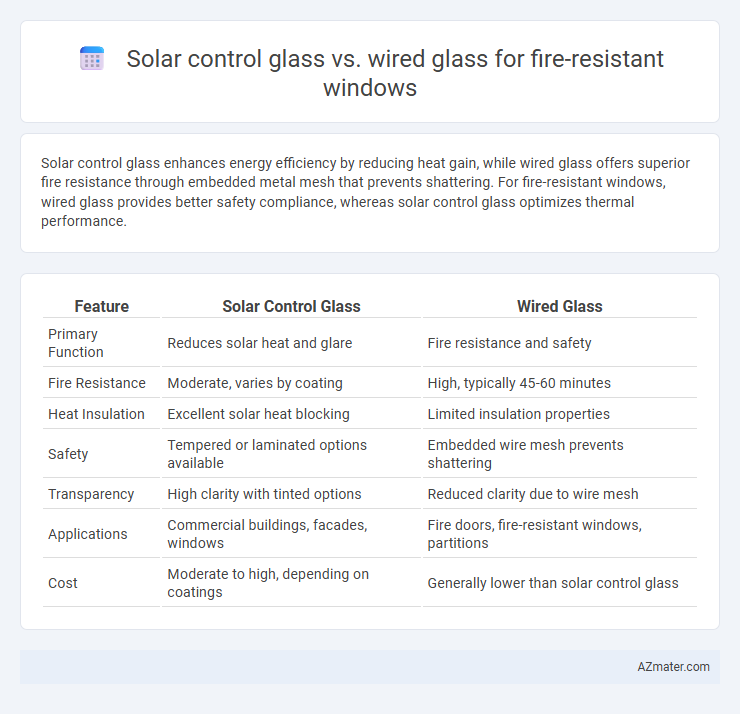 Solar control glass vs. wired glass for fire-resistant windows

Solar control glass enhances energy efficiency by reducing heat gain, while wired glass offers superior fire resistance through embedded metal mesh that prevents shattering. For fire-resistant windows, wired glass provides better safety compliance, whereas solar control glass optimizes thermal performance.

| Feature | Solar Control Glass | Wired Glass |
|---|---|---|
| Primary Function | Reduces solar heat and glare | Fire resistance and safety |
| Fire Resistance | Moderate, varies by coating | High, typically 45-60 minutes |
| Heat Insulation | Excellent solar heat blocking | Limited insulation properties |
| Safety | Tempered or laminated options available | Embedded wire mesh prevents shattering |
| Transparency | High clarity with tinted options | Reduced clarity due to wire mesh |
| Applications | Commercial buildings, facades, windows | Fire doors, fire-resistant windows, partitions |
| Cost | Moderate to high, depending on coatings | Generally lower than solar control glass |

AZmater.com