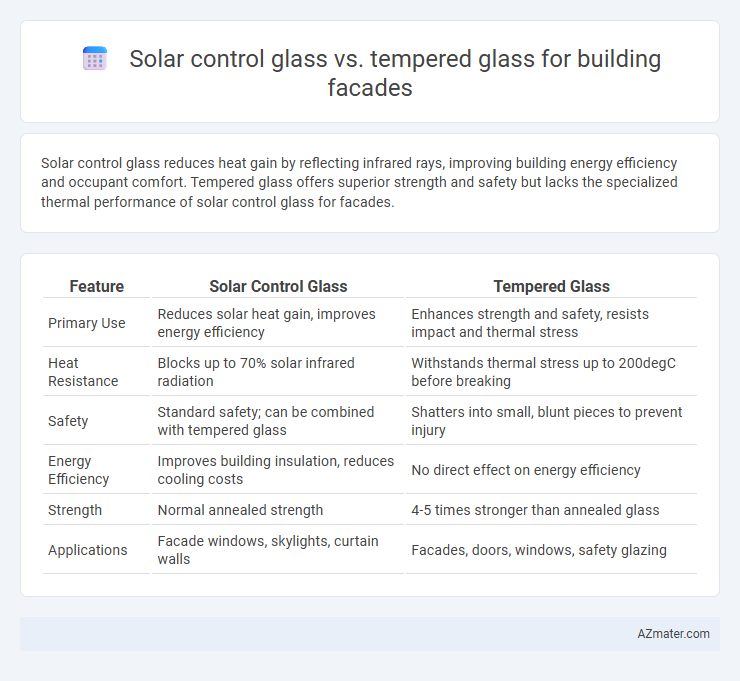 Solar control glass vs. tempered glass for building facades

Solar control glass reduces heat gain by reflecting infrared rays, improving building energy efficiency and occupant comfort. Tempered glass offers superior strength and safety but lacks the specialized thermal performance of solar control glass for facades.

| Feature | Solar Control Glass | Tempered Glass |
|---|---|---|
| Primary Use | Reduces solar heat gain, improves energy efficiency | Enhances strength and safety, resists impact and thermal stress |
| Heat Resistance | Blocks up to 70% solar infrared radiation | Withstands thermal stress up to 200degC before breaking |
| Safety | Standard safety; can be combined with tempered glass | Shatters into small, blunt pieces to prevent injury |
| Energy Efficiency | Improves building insulation, reduces cooling costs | No direct effect on energy efficiency |
| Strength | Normal annealed strength | 4-5 times stronger than annealed glass |
| Applications | Facade windows, skylights, curtain walls | Facades, doors, windows, safety glazing |

AZmater.com