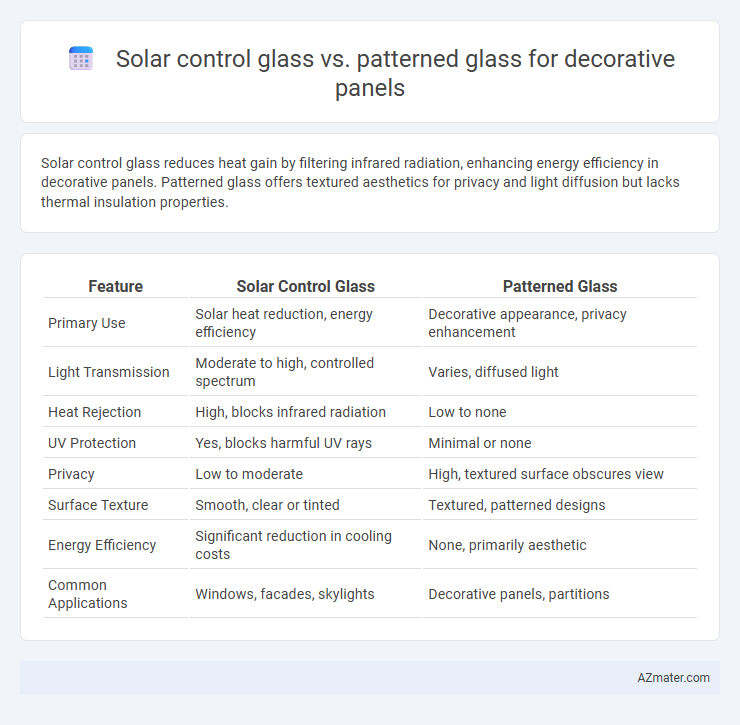 Solar control glass vs. patterned glass for decorative panels

Solar control glass reduces heat gain by filtering infrared radiation, enhancing energy efficiency in decorative panels. Patterned glass offers textured aesthetics for privacy and light diffusion but lacks thermal insulation properties.

| Feature | Solar Control Glass | Patterned Glass |
|---|---|---|
| Primary Use | Solar heat reduction, energy efficiency | Decorative appearance, privacy enhancement |
| Light Transmission | Moderate to high, controlled spectrum | Varies, diffused light |
| Heat Rejection | High, blocks infrared radiation | Low to none |
| UV Protection | Yes, blocks harmful UV rays | Minimal or none |
| Privacy | Low to moderate | High, textured surface obscures view |
| Surface Texture | Smooth, clear or tinted | Textured, patterned designs |
| Energy Efficiency | Significant reduction in cooling costs | None, primarily aesthetic |
| Common Applications | Windows, facades, skylights | Decorative panels, partitions |

AZmater.com