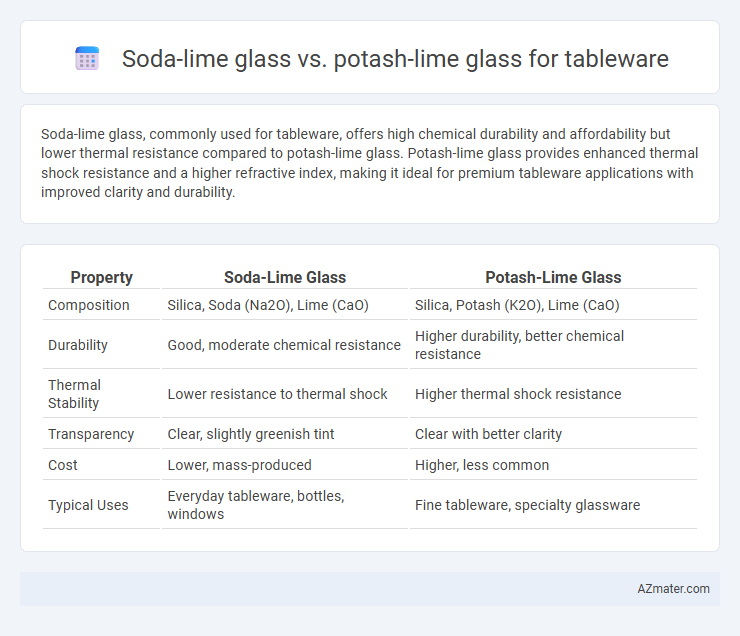 Soda-lime glass vs. potash-lime glass for tableware

Soda-lime glass, commonly used for tableware, offers high chemical durability and affordability but lower thermal resistance compared to potash-lime glass. Potash-lime glass provides enhanced thermal shock resistance and a higher refractive index, making it ideal for premium tableware applications with improved clarity and durability.

| Property | Soda-Lime Glass | Potash-Lime Glass |
|---|---|---|
| Composition | Silica, Soda (Na2O), Lime (CaO) | Silica, Potash (K2O), Lime (CaO) |
| Durability | Good, moderate chemical resistance | Higher durability, better chemical resistance |
| Thermal Stability | Lower resistance to thermal shock | Higher thermal shock resistance |
| Transparency | Clear, slightly greenish tint | Clear with better clarity |
| Cost | Lower, mass-produced | Higher, less common |
| Typical Uses | Everyday tableware, bottles, windows | Fine tableware, specialty glassware |

AZmater.com