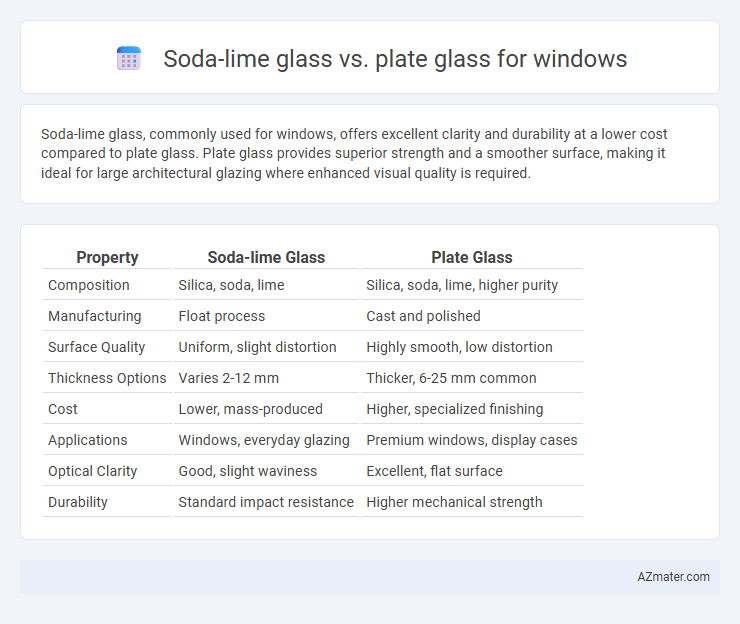 Soda-lime glass vs. plate glass for windows

Soda-lime glass, commonly used for windows, offers excellent clarity and durability at a lower cost compared to plate glass. Plate glass provides superior strength and a smoother surface, making it ideal for large architectural glazing where enhanced visual quality is required.

| Property | Soda-lime Glass | Plate Glass |
|---|---|---|
| Composition | Silica, soda, lime | Silica, soda, lime, higher purity |
| Manufacturing | Float process | Cast and polished |
| Surface Quality | Uniform, slight distortion | Highly smooth, low distortion |
| Thickness Options | Varies 2-12 mm | Thicker, 6-25 mm common |
| Cost | Lower, mass-produced | Higher, specialized finishing |
| Applications | Windows, everyday glazing | Premium windows, display cases |
| Optical Clarity | Good, slight waviness | Excellent, flat surface |
| Durability | Standard impact resistance | Higher mechanical strength |

AZmater.com