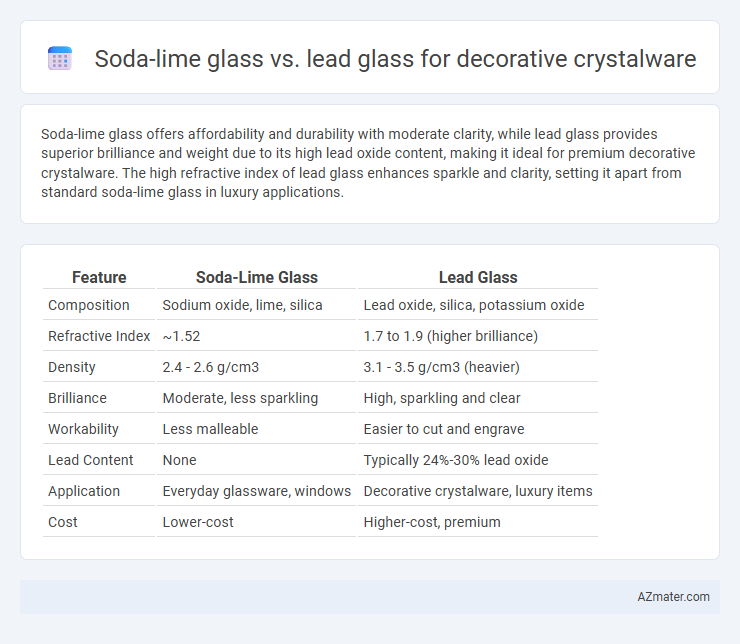 Soda-lime glass vs. lead glass for decorative crystalware

Soda-lime glass offers affordability and durability with moderate clarity, while lead glass provides superior brilliance and weight due to its high lead oxide content, making it ideal for premium decorative crystalware. The high refractive index of lead glass enhances sparkle and clarity, setting it apart from standard soda-lime glass in luxury applications.

| Feature | Soda-Lime Glass | Lead Glass |
|---|---|---|
| Composition | Sodium oxide, lime, silica | Lead oxide, silica, potassium oxide |
| Refractive Index | ~1.52 | 1.7 to 1.9 (higher brilliance) |
| Density | 2.4 - 2.6 g/cm3 | 3.1 - 3.5 g/cm3 (heavier) |
| Brilliance | Moderate, less sparkling | High, sparkling and clear |
| Workability | Less malleable | Easier to cut and engrave |
| Lead Content | None | Typically 24%-30% lead oxide |
| Application | Everyday glassware, windows | Decorative crystalware, luxury items |
| Cost | Lower-cost | Higher-cost, premium |

AZmater.com