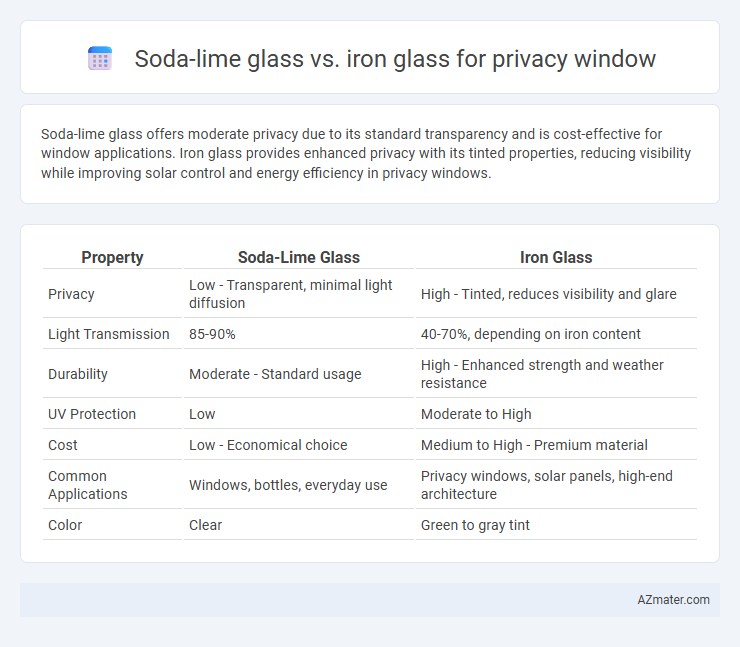 Soda-lime glass vs. iron glass for privacy window

Soda-lime glass offers moderate privacy due to its standard transparency and is cost-effective for window applications. Iron glass provides enhanced privacy with its tinted properties, reducing visibility while improving solar control and energy efficiency in privacy windows.

| Property | Soda-Lime Glass | Iron Glass |
|---|---|---|
| Privacy | Low - Transparent, minimal light diffusion | High - Tinted, reduces visibility and glare |
| Light Transmission | 85-90% | 40-70%, depending on iron content |
| Durability | Moderate - Standard usage | High - Enhanced strength and weather resistance |
| UV Protection | Low | Moderate to High |
| Cost | Low - Economical choice | Medium to High - Premium material |
| Common Applications | Windows, bottles, everyday use | Privacy windows, solar panels, high-end architecture |
| Color | Clear | Green to gray tint |

AZmater.com