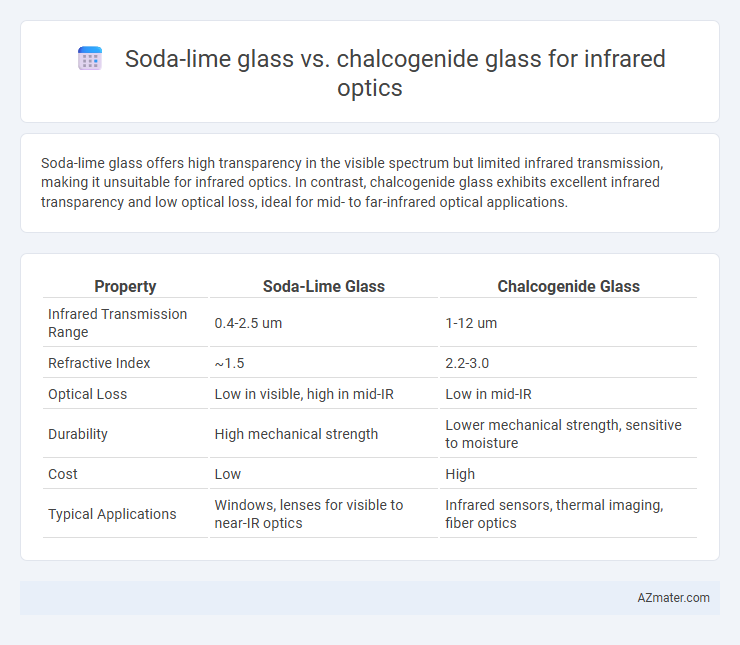 Soda-lime glass vs. chalcogenide glass for infrared optics

Soda-lime glass offers high transparency in the visible spectrum but limited infrared transmission, making it unsuitable for infrared optics. In contrast, chalcogenide glass exhibits excellent infrared transparency and low optical loss, ideal for mid- to far-infrared optical applications.

| Property | Soda-Lime Glass | Chalcogenide Glass |
|---|---|---|
| Infrared Transmission Range | 0.4-2.5 um | 1-12 um |
| Refractive Index | ~1.5 | 2.2-3.0 |
| Optical Loss | Low in visible, high in mid-IR | Low in mid-IR |
| Durability | High mechanical strength | Lower mechanical strength, sensitive to moisture |
| Cost | Low | High |
| Typical Applications | Windows, lenses for visible to near-IR optics | Infrared sensors, thermal imaging, fiber optics |

AZmater.com