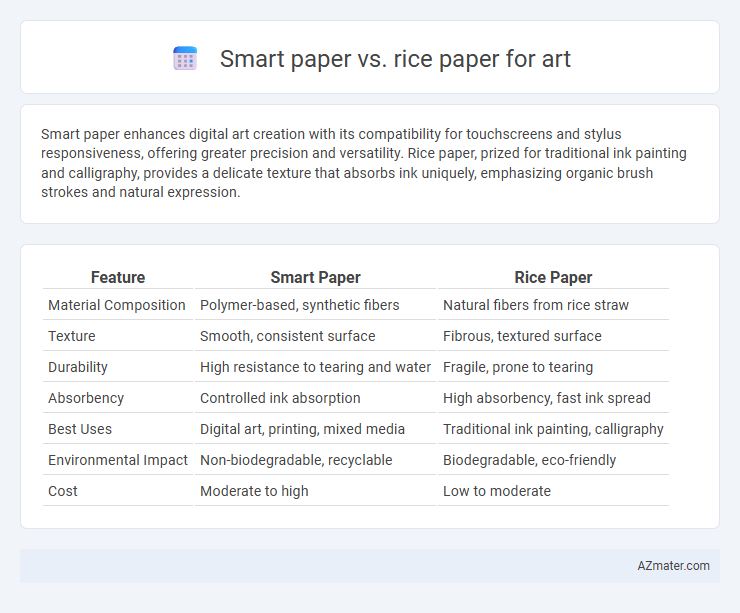 Smart paper vs. rice paper for art

Smart paper enhances digital art creation with its compatibility for touchscreens and stylus responsiveness, offering greater precision and versatility. Rice paper, prized for traditional ink painting and calligraphy, provides a delicate texture that absorbs ink uniquely, emphasizing organic brush strokes and natural expression.

| Feature | Smart Paper | Rice Paper |
|---|---|---|
| Material Composition | Polymer-based, synthetic fibers | Natural fibers from rice straw |
| Texture | Smooth, consistent surface | Fibrous, textured surface |
| Durability | High resistance to tearing and water | Fragile, prone to tearing |
| Absorbency | Controlled ink absorption | High absorbency, fast ink spread |
| Best Uses | Digital art, printing, mixed media | Traditional ink painting, calligraphy |
| Environmental Impact | Non-biodegradable, recyclable | Biodegradable, eco-friendly |
| Cost | Moderate to high | Low to moderate |

AZmater.com