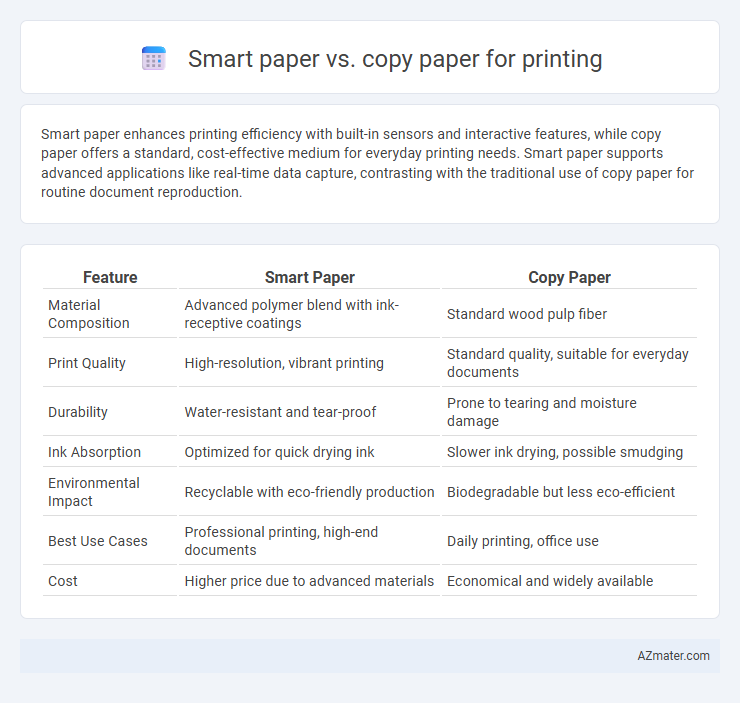 Smart paper vs. copy paper for printing

Smart paper enhances printing efficiency with built-in sensors and interactive features, while copy paper offers a standard, cost-effective medium for everyday printing needs. Smart paper supports advanced applications like real-time data capture, contrasting with the traditional use of copy paper for routine document reproduction.

| Feature | Smart Paper | Copy Paper |
|---|---|---|
| Material Composition | Advanced polymer blend with ink-receptive coatings | Standard wood pulp fiber |
| Print Quality | High-resolution, vibrant printing | Standard quality, suitable for everyday documents |
| Durability | Water-resistant and tear-proof | Prone to tearing and moisture damage |
| Ink Absorption | Optimized for quick drying ink | Slower ink drying, possible smudging |
| Environmental Impact | Recyclable with eco-friendly production | Biodegradable but less eco-efficient |
| Best Use Cases | Professional printing, high-end documents | Daily printing, office use |
| Cost | Higher price due to advanced materials | Economical and widely available |

AZmater.com