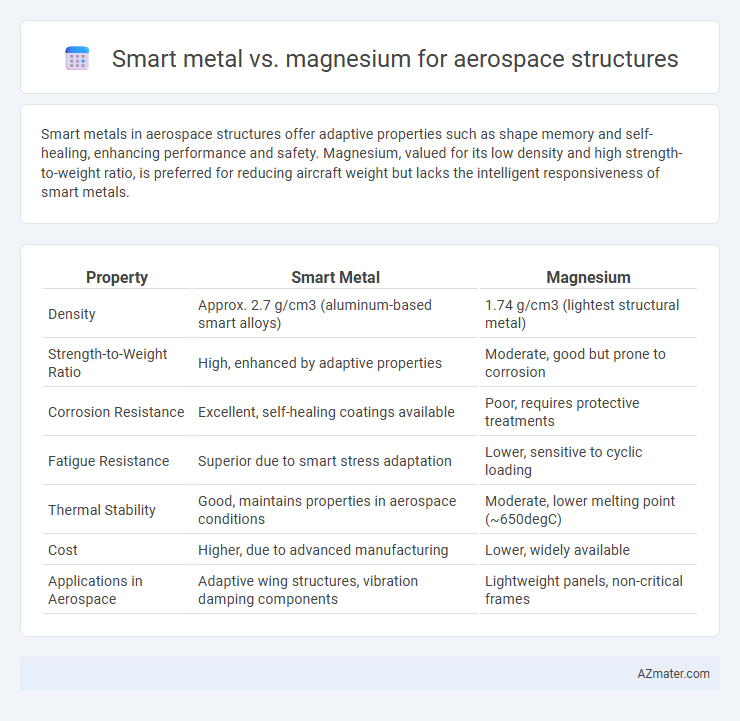 Smart metal vs. magnesium for aerospace structures

Smart metals in aerospace structures offer adaptive properties such as shape memory and self-healing, enhancing performance and safety. Magnesium, valued for its low density and high strength-to-weight ratio, is preferred for reducing aircraft weight but lacks the intelligent responsiveness of smart metals.

| Property | Smart Metal | Magnesium |
|---|---|---|
| Density | Approx. 2.7 g/cm3 (aluminum-based smart alloys) | 1.74 g/cm3 (lightest structural metal) |
| Strength-to-Weight Ratio | High, enhanced by adaptive properties | Moderate, good but prone to corrosion |
| Corrosion Resistance | Excellent, self-healing coatings available | Poor, requires protective treatments |
| Fatigue Resistance | Superior due to smart stress adaptation | Lower, sensitive to cyclic loading |
| Thermal Stability | Good, maintains properties in aerospace conditions | Moderate, lower melting point (~650degC) |
| Cost | Higher, due to advanced manufacturing | Lower, widely available |
| Applications in Aerospace | Adaptive wing structures, vibration damping components | Lightweight panels, non-critical frames |

AZmater.com