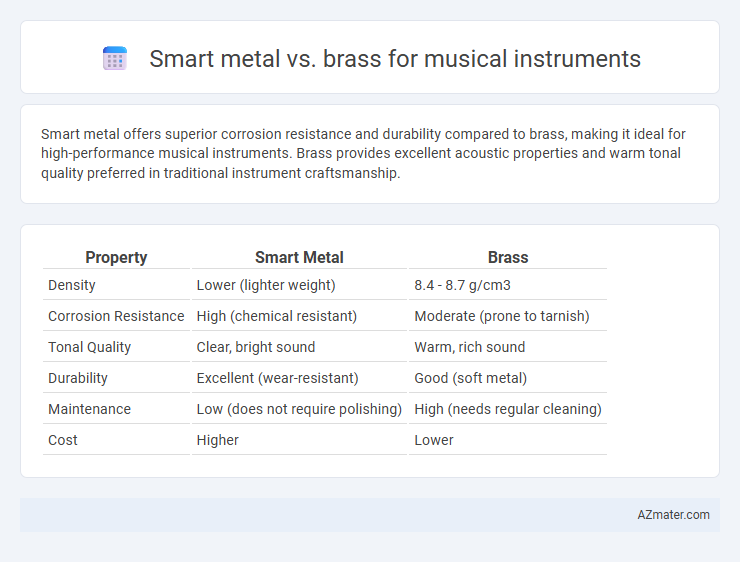 Smart metal vs. brass for musical instruments

Smart metal offers superior corrosion resistance and durability compared to brass, making it ideal for high-performance musical instruments. Brass provides excellent acoustic properties and warm tonal quality preferred in traditional instrument craftsmanship.

| Property | Smart Metal | Brass |
|---|---|---|
| Density | Lower (lighter weight) | 8.4 - 8.7 g/cm3 |
| Corrosion Resistance | High (chemical resistant) | Moderate (prone to tarnish) |
| Tonal Quality | Clear, bright sound | Warm, rich sound |
| Durability | Excellent (wear-resistant) | Good (soft metal) |
| Maintenance | Low (does not require polishing) | High (needs regular cleaning) |
| Cost | Higher | Lower |

AZmater.com