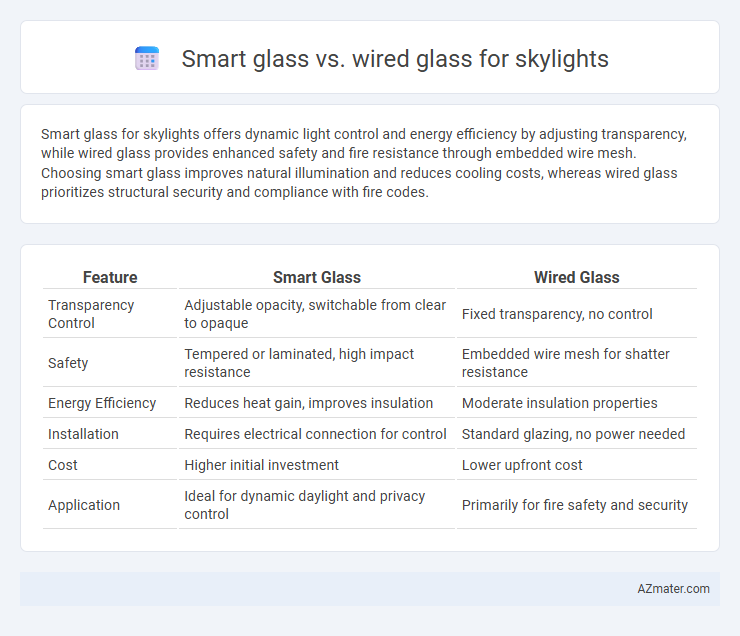 Smart glass vs. wired glass for skylights

Smart glass for skylights offers dynamic light control and energy efficiency by adjusting transparency, while wired glass provides enhanced safety and fire resistance through embedded wire mesh. Choosing smart glass improves natural illumination and reduces cooling costs, whereas wired glass prioritizes structural security and compliance with fire codes.

| Feature | Smart Glass | Wired Glass |
|---|---|---|
| Transparency Control | Adjustable opacity, switchable from clear to opaque | Fixed transparency, no control |
| Safety | Tempered or laminated, high impact resistance | Embedded wire mesh for shatter resistance |
| Energy Efficiency | Reduces heat gain, improves insulation | Moderate insulation properties |
| Installation | Requires electrical connection for control | Standard glazing, no power needed |
| Cost | Higher initial investment | Lower upfront cost |
| Application | Ideal for dynamic daylight and privacy control | Primarily for fire safety and security |

AZmater.com