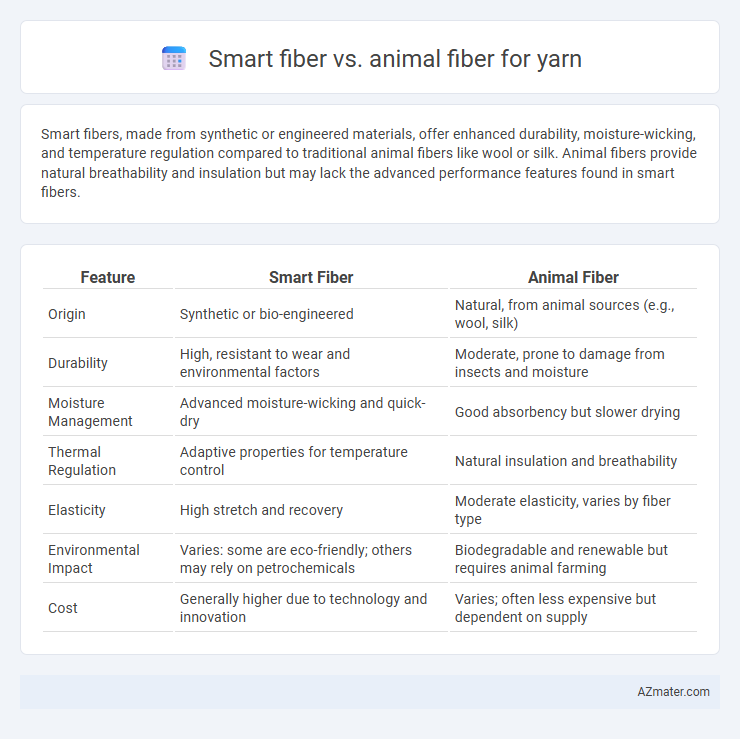 Smart fiber vs. animal fiber for yarn

Smart fibers, made from synthetic or engineered materials, offer enhanced durability, moisture-wicking, and temperature regulation compared to traditional animal fibers like wool or silk. Animal fibers provide natural breathability and insulation but may lack the advanced performance features found in smart fibers.

| Feature | Smart Fiber | Animal Fiber |
|---|---|---|
| Origin | Synthetic or bio-engineered | Natural, from animal sources (e.g., wool, silk) |
| Durability | High, resistant to wear and environmental factors | Moderate, prone to damage from insects and moisture |
| Moisture Management | Advanced moisture-wicking and quick-dry | Good absorbency but slower drying |
| Thermal Regulation | Adaptive properties for temperature control | Natural insulation and breathability |
| Elasticity | High stretch and recovery | Moderate elasticity, varies by fiber type |
| Environmental Impact | Varies: some are eco-friendly; others may rely on petrochemicals | Biodegradable and renewable but requires animal farming |
| Cost | Generally higher due to technology and innovation | Varies; often less expensive but dependent on supply |

AZmater.com