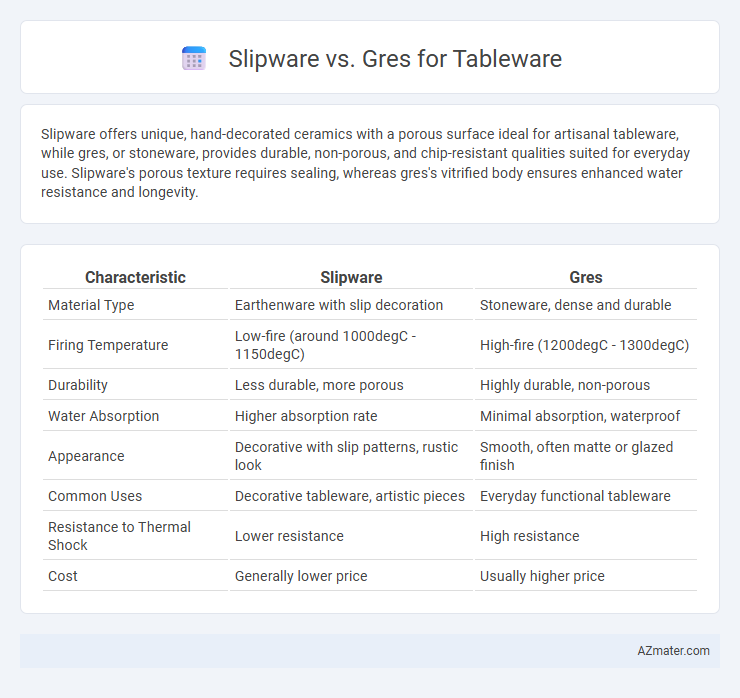 Slipware vs. Gres for Tableware

Slipware offers unique, hand-decorated ceramics with a porous surface ideal for artisanal tableware, while gres, or stoneware, provides durable, non-porous, and chip-resistant qualities suited for everyday use. Slipware's porous texture requires sealing, whereas gres's vitrified body ensures enhanced water resistance and longevity.

| Characteristic | Slipware | Gres |
|---|---|---|
| Material Type | Earthenware with slip decoration | Stoneware, dense and durable |
| Firing Temperature | Low-fire (around 1000degC - 1150degC) | High-fire (1200degC - 1300degC) |
| Durability | Less durable, more porous | Highly durable, non-porous |
| Water Absorption | Higher absorption rate | Minimal absorption, waterproof |
| Appearance | Decorative with slip patterns, rustic look | Smooth, often matte or glazed finish |
| Common Uses | Decorative tableware, artistic pieces | Everyday functional tableware |
| Resistance to Thermal Shock | Lower resistance | High resistance |
| Cost | Generally lower price | Usually higher price |

AZmater.com