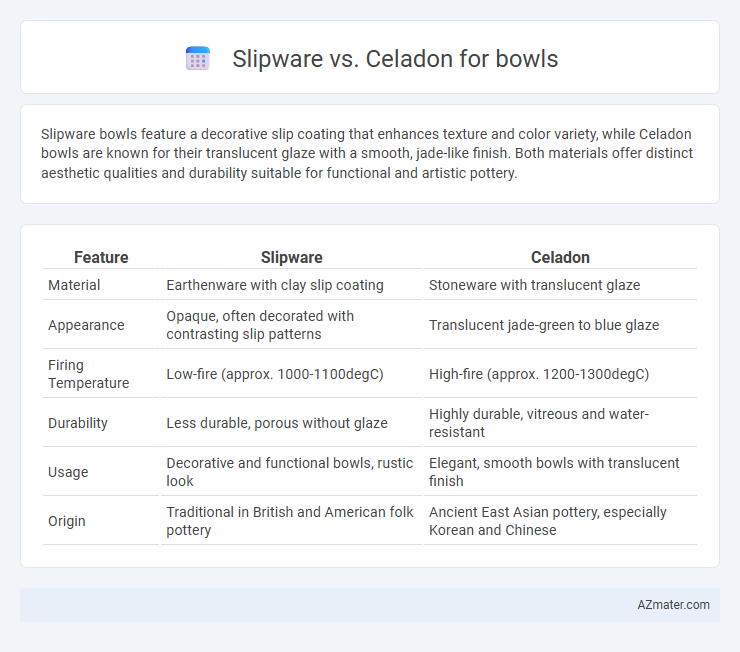 Slipware vs. Celadon for bowls

Slipware bowls feature a decorative slip coating that enhances texture and color variety, while Celadon bowls are known for their translucent glaze with a smooth, jade-like finish. Both materials offer distinct aesthetic qualities and durability suitable for functional and artistic pottery.

| Feature | Slipware | Celadon |
|---|---|---|
| Material | Earthenware with clay slip coating | Stoneware with translucent glaze |
| Appearance | Opaque, often decorated with contrasting slip patterns | Translucent jade-green to blue glaze |
| Firing Temperature | Low-fire (approx. 1000-1100degC) | High-fire (approx. 1200-1300degC) |
| Durability | Less durable, porous without glaze | Highly durable, vitreous and water-resistant |
| Usage | Decorative and functional bowls, rustic look | Elegant, smooth bowls with translucent finish |
| Origin | Traditional in British and American folk pottery | Ancient East Asian pottery, especially Korean and Chinese |

AZmater.com