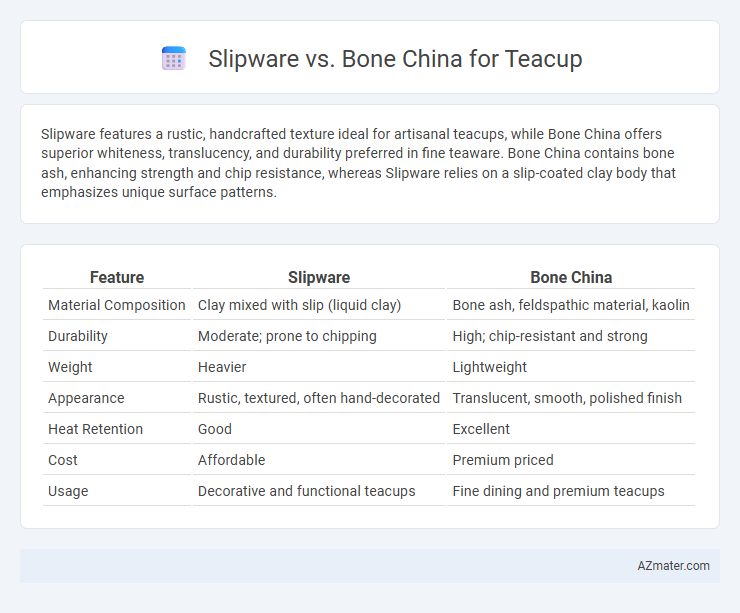 Slipware vs. Bone China for Teacup

Slipware features a rustic, handcrafted texture ideal for artisanal teacups, while Bone China offers superior whiteness, translucency, and durability preferred in fine teaware. Bone China contains bone ash, enhancing strength and chip resistance, whereas Slipware relies on a slip-coated clay body that emphasizes unique surface patterns.

| Feature | Slipware | Bone China |
|---|---|---|
| Material Composition | Clay mixed with slip (liquid clay) | Bone ash, feldspathic material, kaolin |
| Durability | Moderate; prone to chipping | High; chip-resistant and strong |
| Weight | Heavier | Lightweight |
| Appearance | Rustic, textured, often hand-decorated | Translucent, smooth, polished finish |
| Heat Retention | Good | Excellent |
| Cost | Affordable | Premium priced |
| Usage | Decorative and functional teacups | Fine dining and premium teacups |

AZmater.com